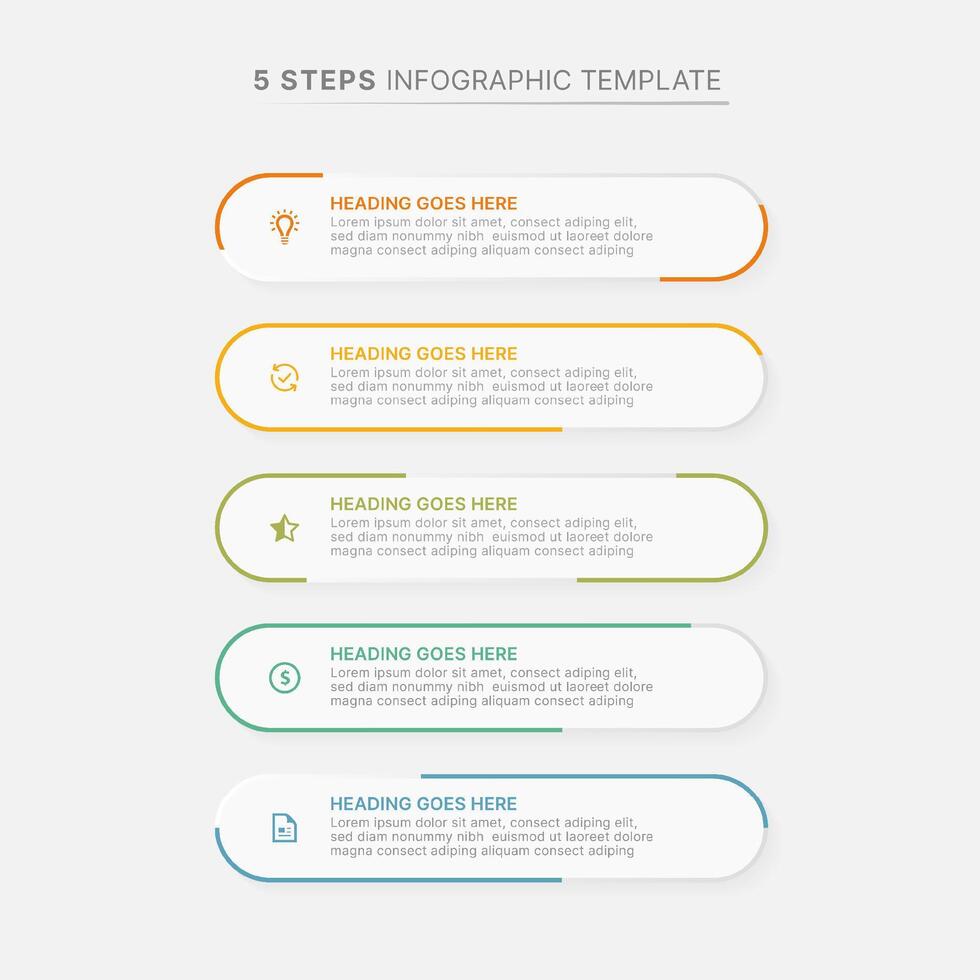 5 STEPS INFOGRAPHIC TEMPLATE

HEADING GOES HERE
Lorem ipsum dolor sit amet, consect adiping elit, sed diam nonummy nibh euismod ut laoreet dolore magna consect adiping aliquam consect adiping

HEADING GOES HERE
Lorem ipsum dolor sit amet, consect adiping elit, sed diam nonummy nibh euismod ut laoreet dolore magna consect adiping aliquam consect adiping

HEADING GOES HERE
Lorem ipsum dolor sit amet, consect adiping elit, sed diam nonummy nibh euismod ut laoreet dolore magna consect adiping aliquam consect adiping

HEADING GOES HERE
Lorem ipsum dolor sit amet, consect adiping elit, sed diam nonummy nibh euismod ut laoreet dolore magna consect adiping aliquam consect adiping

HEADING GOES HERE
Lorem ipsum dolor sit amet, consect adiping elit, sed diam nonummy nibh euismod ut laoreet dolore magna consect adiping aliquam consect adiping