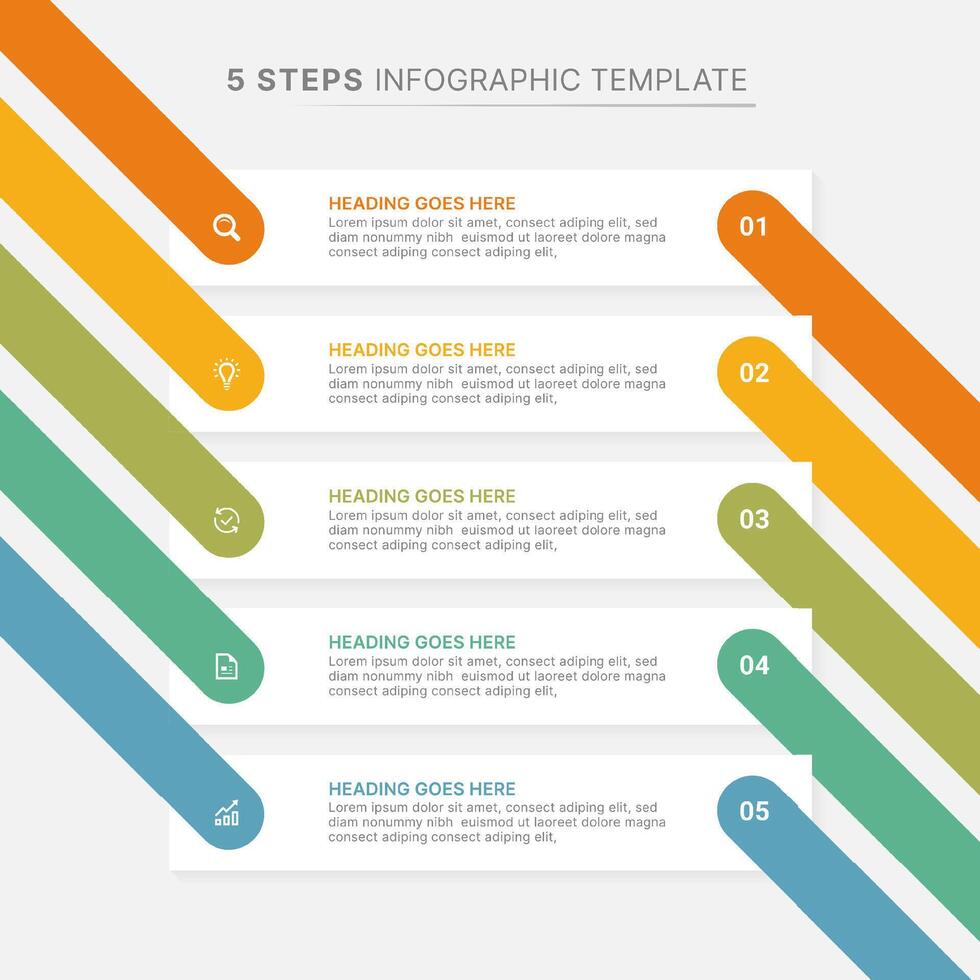 5 STEPS INFOGRAPHIC TEMPLATE

HEADING GOES HERE
Lorem ipsum dolor sit amet, consect adiping elit, sed diam nonummy nibh euismod ut laoreet dolore magna consect adiping consect adiping elit,

01

HEADING GOES HERE
Lorem ipsum dolor sit amet, consect adiping elit, sed diam nonummy nibh euismod ut laoreet dolore magna consect adiping consect adiping elit,

02

HEADING GOES HERE
Lorem ipsum dolor sit amet, consect adiping elit, sed diam nonummy nibh euismod ut laoreet dolore magna consect adiping consect adiping elit,

03

HEADING GOES HERE
Lorem ipsum dolor sit amet, consect adiping elit, sed diam nonummy nibh euismod ut laoreet dolore magna consect adiping consect adiping elit,

04

HEADING GOES HERE
Lorem ipsum dolor sit amet, consect adiping elit, sed diam nonummy nibh euismod ut laoreet dolore magna consect adiping consect adiping elit,

05