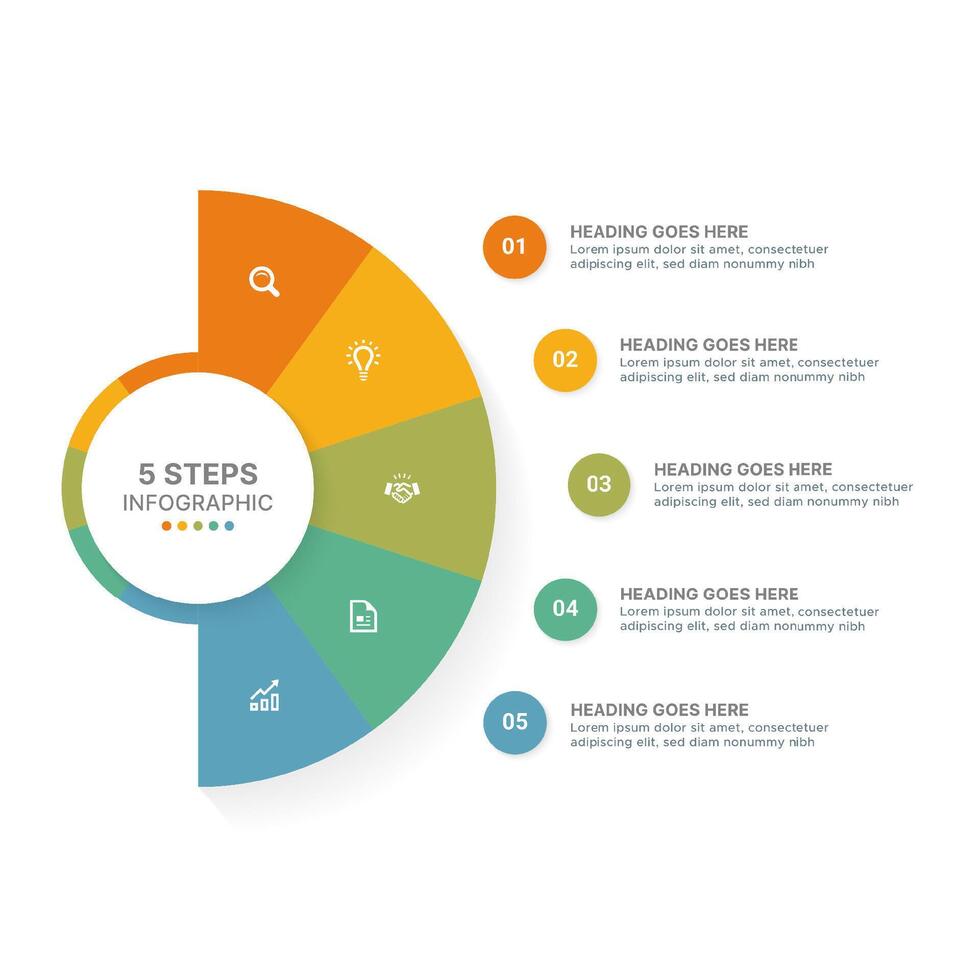 5 STEPS
INFOGRAPHIC

01
HEADING GOES HERE
Lorem ipsum dolor sit amet, consectetuer adipiscing elit, sed diam nonummy nibh

02
HEADING GOES HERE
Lorem ipsum dolor sit amet, consectetuer adipiscing elit, sed diam nonummy nibh

03
HEADING GOES HERE
Lorem ipsum dolor sit amet, consectetuer adipiscing elit, sed diam nonummy nibh

04
HEADING GOES HERE
Lorem ipsum dolor sit amet, consectetuer adipiscing elit, sed diam nonummy nibh

05
HEADING GOES HERE
Lorem ipsum dolor sit amet, consectetuer adipiscing elit, sed diam nonummy nibh