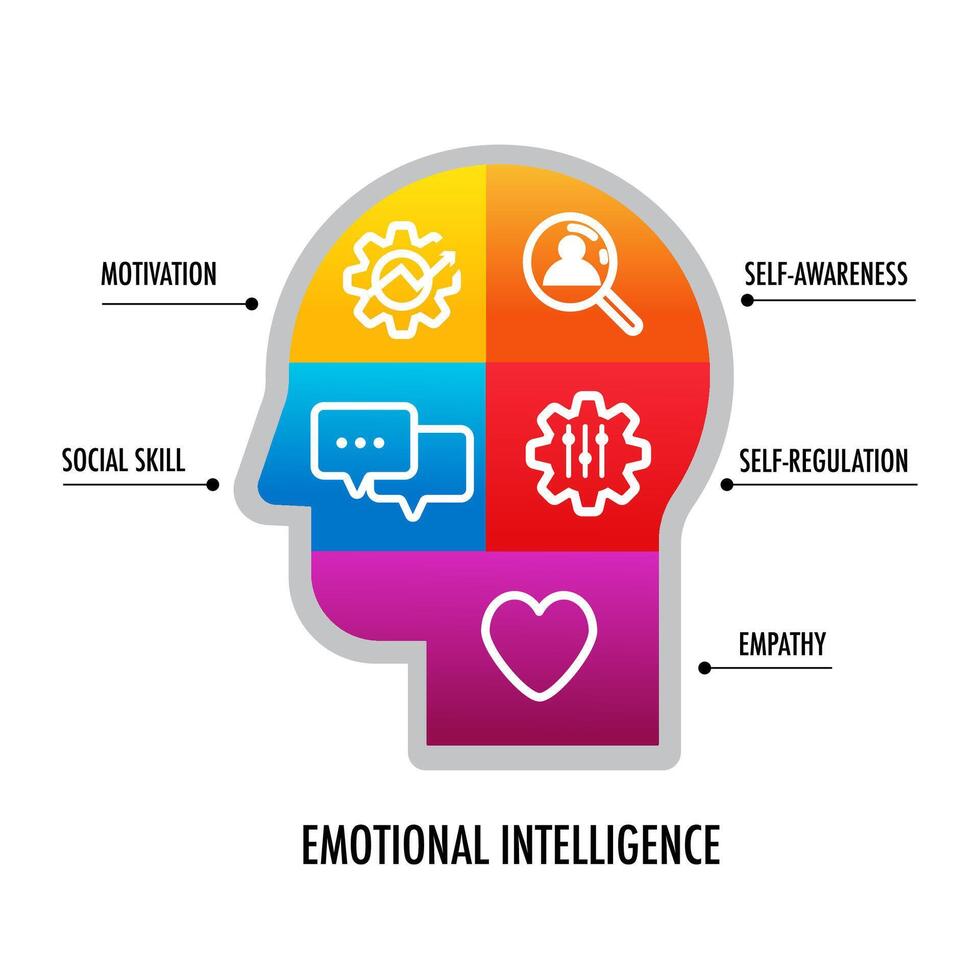 MOTIVATION

SELF-AWARENESS

SOCIAL SKILL

SELF-REGULATION

EMPATHY

EMOTIONAL INTELLIGENCE