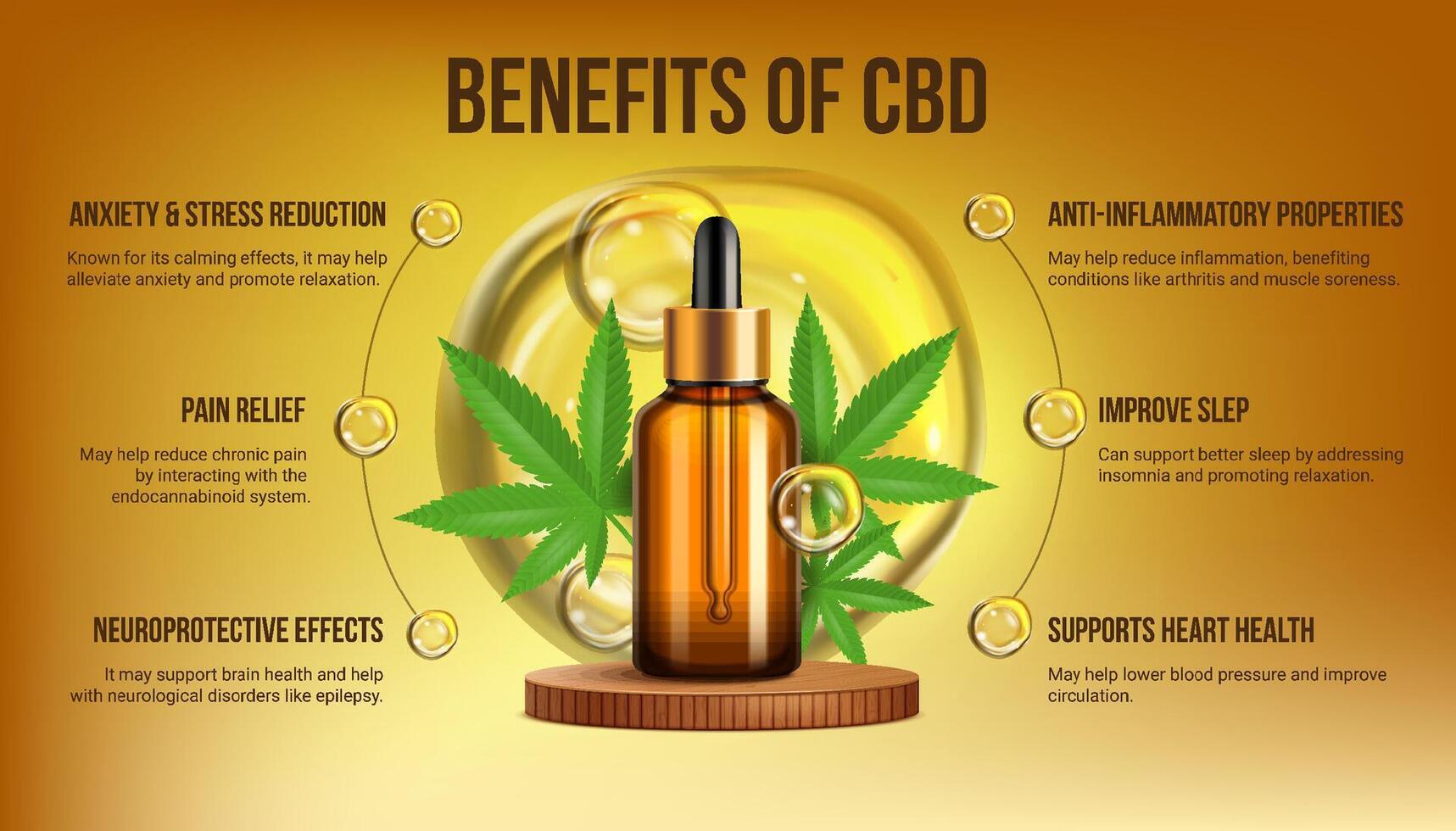 BENEFITS OF CBD

ANXIETY & STRESS REDUCTION

Known for its calming effects, it may help alleviate anxiety and promote relaxation.

PAIN RELIEF

May help reduce chronic pain by interacting with the endocannabinoid system.

NEUROPROTECTIVE EFFECTS

It may support brain health and help with neurological disorders like epilepsy.

ANTI-INFLAMMATORY PROPERTIES

May help reduce inflammation, benefiting conditions like arthritis and muscle soreness.

IMPROVE SLEP

Can support better sleep by addressing insomnia and promoting relaxation.

SUPPORTS HEART HEALTH

May help lower blood pressure and improve circulation.