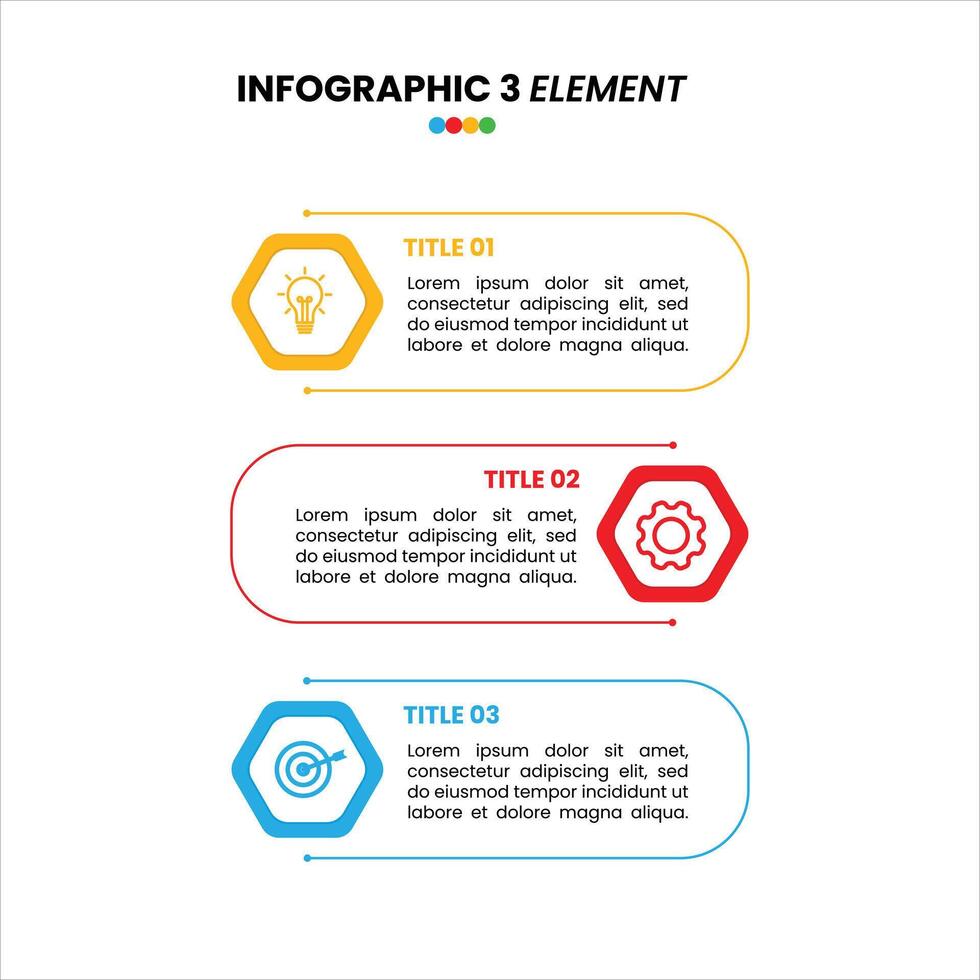 INFOGRAPHIC 3 ELEMENT

TITLE 01

Lorem ipsum dolor sit amet, consectetur adipiscing elit, sed do eiusmod tempor incididunt ut labore et dolore magna aliqua.

TITLE 02

Lorem ipsum dolor sit amet, consectetur adipiscing elit, sed do eiusmod tempor incididunt ut labore et dolore magna aliqua.

TITLE 03

Lorem ipsum dolor sit amet, consectetur adipiscing elit, sed do eiusmod tempor incididunt ut labore et dolore magna aliqua.