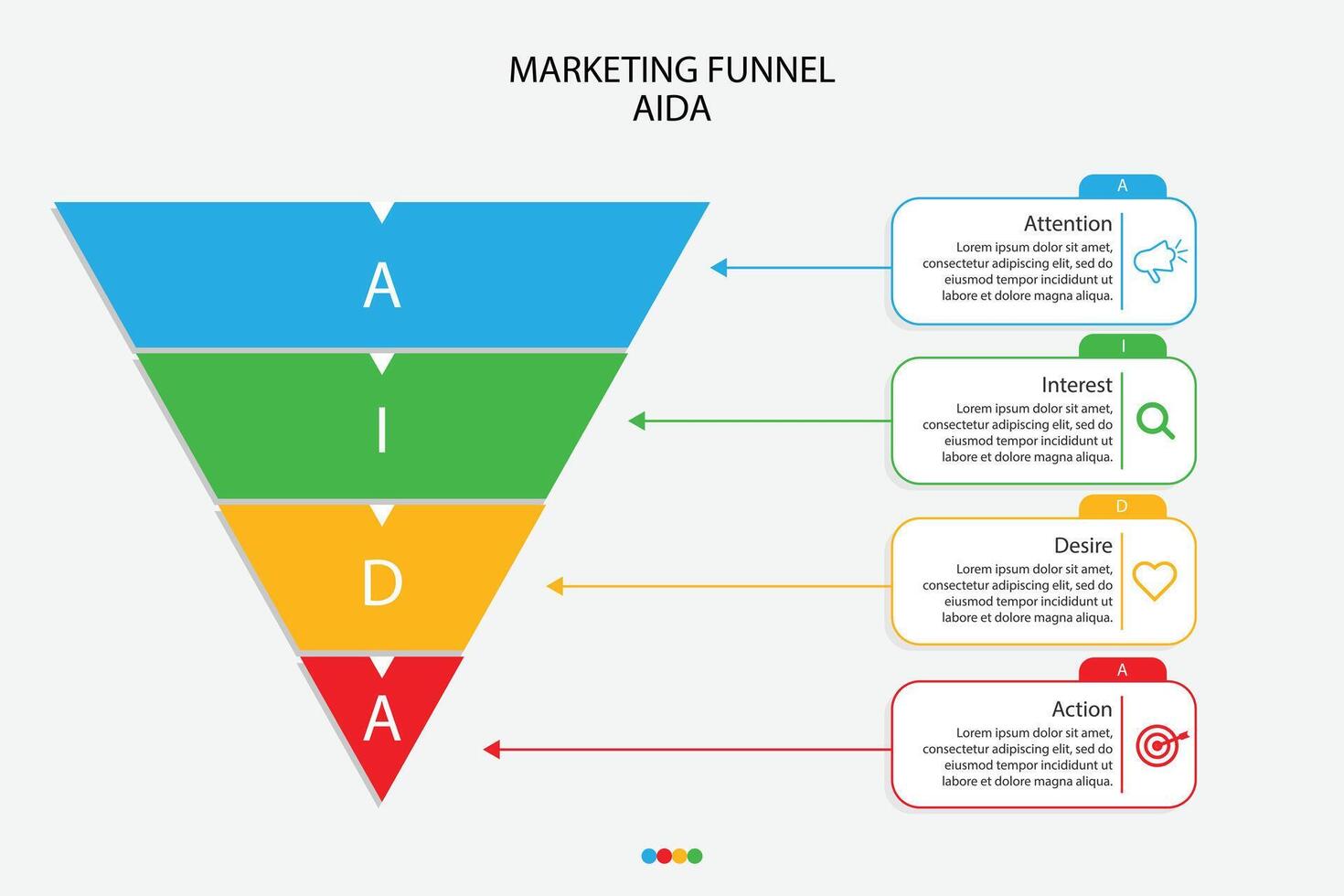 MARKETING FUNNEL
AIDA

A

I

D

A

A
Attention
Lorem ipsum dolor sit amet, consectetur adipiscing elit, sed do eiusmod tempor incididunt ut labore et dolore magna aliqua.

I
Interest
Lorem ipsum dolor sit amet, consectetur adipiscing elit, sed do eiusmod tempor incididunt ut labore et dolore magna aliqua.

D
Desire
Lorem ipsum dolor sit amet, consectetur adipiscing elit, sed do eiusmod tempor incididunt ut labore et dolore magna aliqua.

A
Action
Lorem ipsum dolor sit amet, consectetur adipiscing elit, sed do eiusmod tempor incididunt ut labore et dolore magna aliqua.