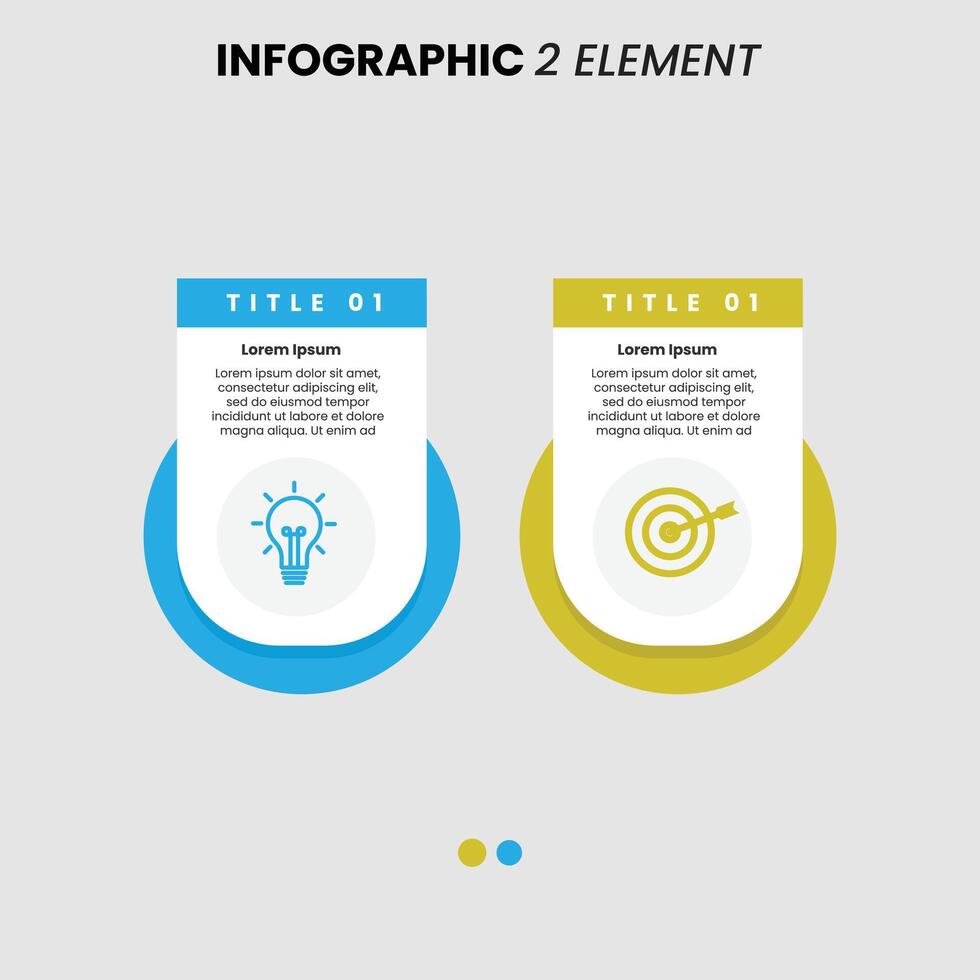 INFOGRAPHIC 2 ELEMENT

TITLE 01

Lorem Ipsum

Lorem ipsum dolor sit amet, consectetur adipiscing elit, sed do eiusmod tempor incididunt ut labore et dolore magna aliqua. Ut enim ad

TITLE 01

Lorem Ipsum

Lorem ipsum dolor sit amet, consectetur adipiscing elit, sed do eiusmod tempor incididunt ut labore et dolore magna aliqua. Ut enim ad