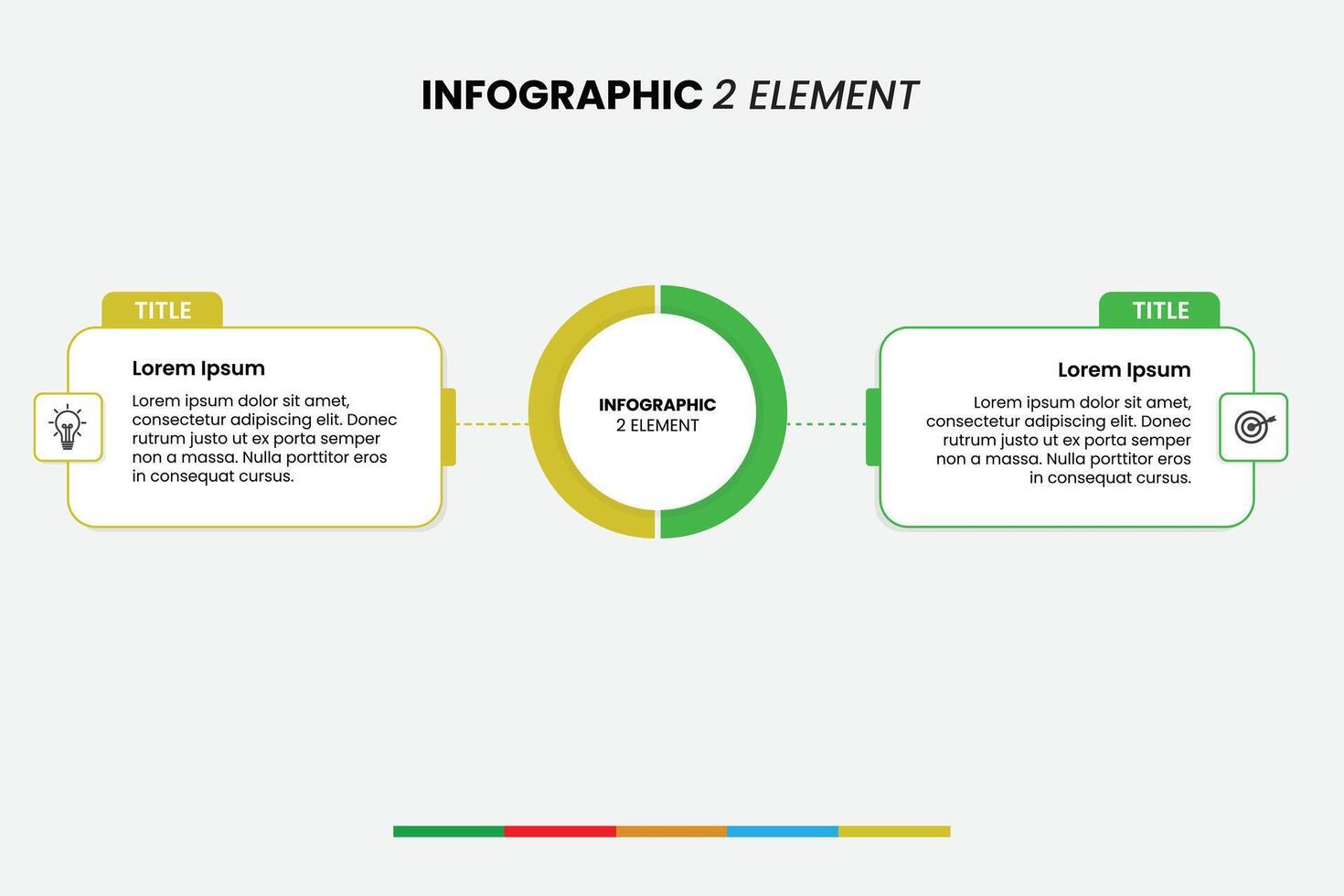 INFOGRAPHIC 2 ELEMENT

TITLE

Lorem Ipsum

Lorem ipsum dolor sit amet, consectetur adipiscing elit. Donec rutrum justo ut ex porta semper non a massa. Nulla porttitor eros in consequat cursus.

INFOGRAPHIC
2 ELEMENT

TITLE

Lorem Ipsum

Lorem ipsum dolor sit amet, consectetur adipiscing elit. Donec rutrum justo ut ex porta semper non a massa. Nulla porttitor eros in consequat cursus.