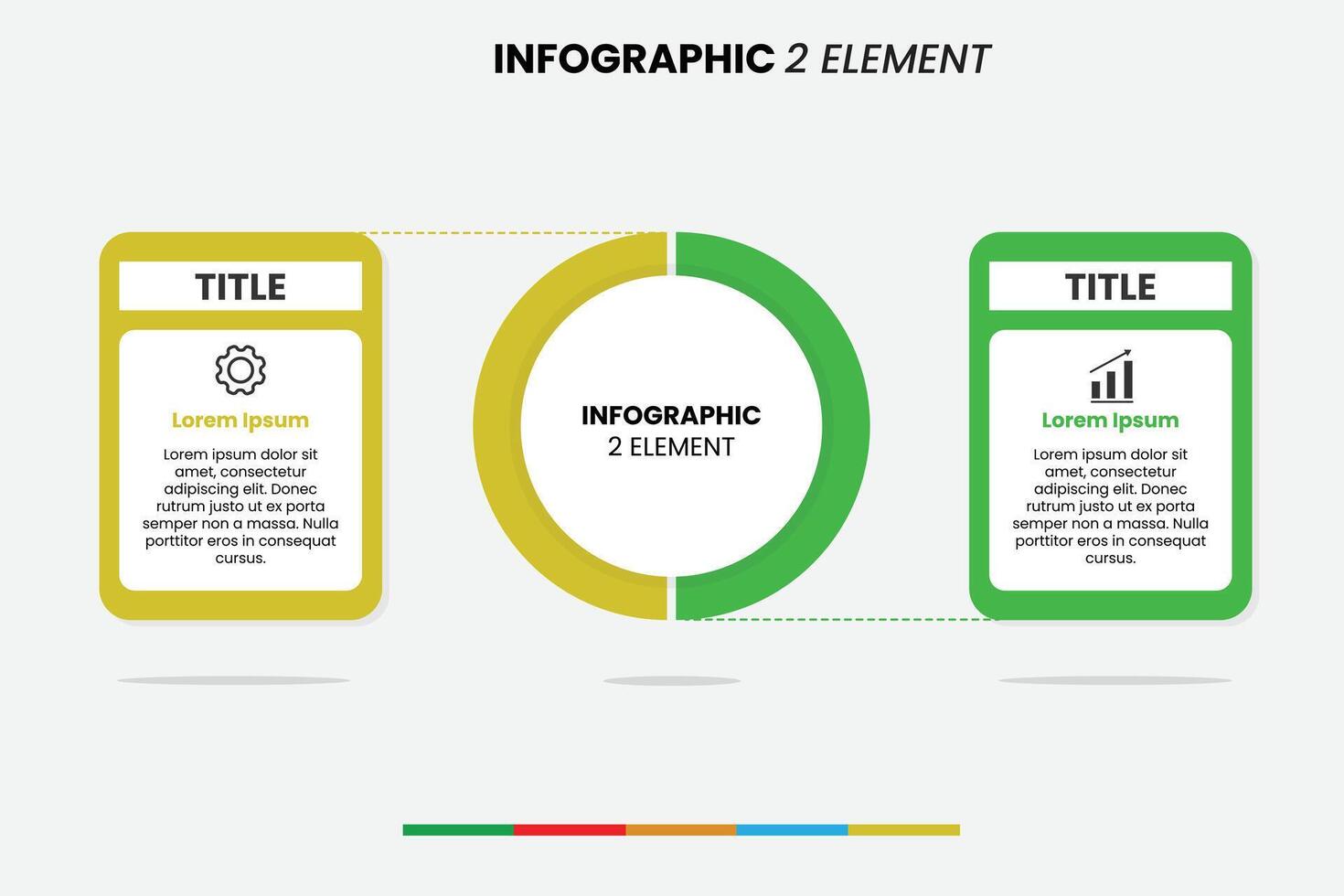 INFOGRAPHIC 2 ELEMENT

TITLE

Lorem Ipsum

Lorem ipsum dolor sit amet, consectetur adipiscing elit. Donec rutrum justo ut ex porta semper non a massa. Nulla porttitor eros in consequat cursus.

INFOGRAPHIC
2 ELEMENT

TITLE

Lorem Ipsum

Lorem ipsum dolor sit amet, consectetur adipiscing elit. Donec rutrum justo ut ex porta semper non a massa. Nulla porttitor eros in consequat cursus.