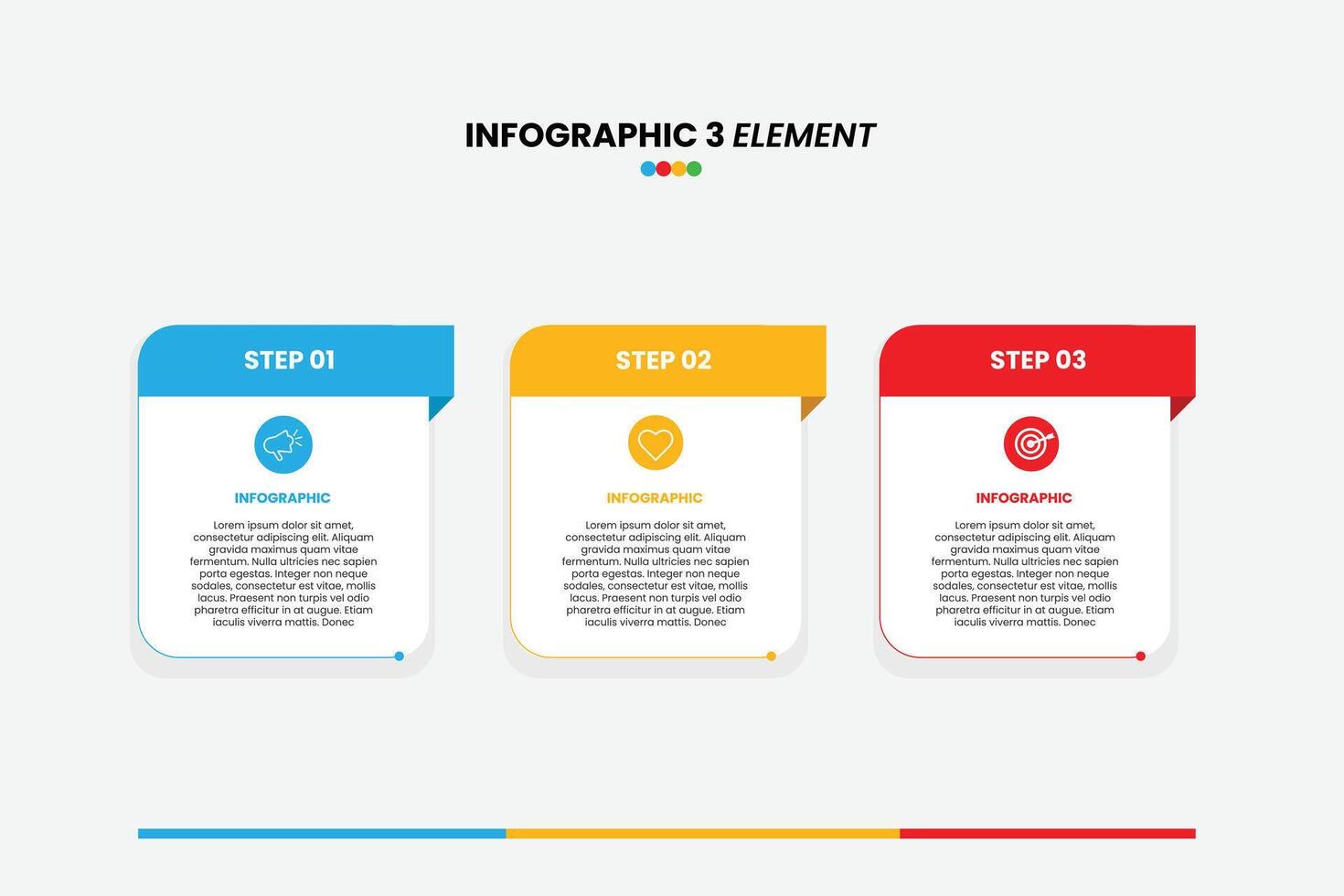 INFOGRAPHIC 3 ELEMENT

STEP 01

INFOGRAPHIC

Lorem ipsum dolor sit amet, consectetur adipiscing elit. Aliquam gravida maximus quam vitae fermentum. Nulla ultricies nec sapien porta egestas. Integer non neque sodales, consectetur est vitae, mollis lacus. Praesent non turpis vel odio pharetra efficitur in at augue. Etiam iaculis viverra mattis. Donec

STEP 02

INFOGRAPHIC

Lorem ipsum dolor sit amet, consectetur adipiscing elit. Aliquam gravida maximus quam vitae fermentum. Nulla ultricies nec sapien porta egestas. Integer non neque sodales, consectetur est vitae, mollis lacus. Praesent non turpis vel odio pharetra efficitur in at augue. Etiam iaculis viverra mattis. Donec

STEP 03

INFOGRAPHIC

Lorem ipsum dolor sit amet, consectetur adipiscing elit. Aliquam gravida maximus quam vitae fermentum. Nulla ultricies nec sapien porta egestas. Integer non neque sodales, consectetur est vitae, mollis lacus. Praesent non turpis vel odio pharetra efficitur in at augue. Etiam iaculis viverra mattis. Donec