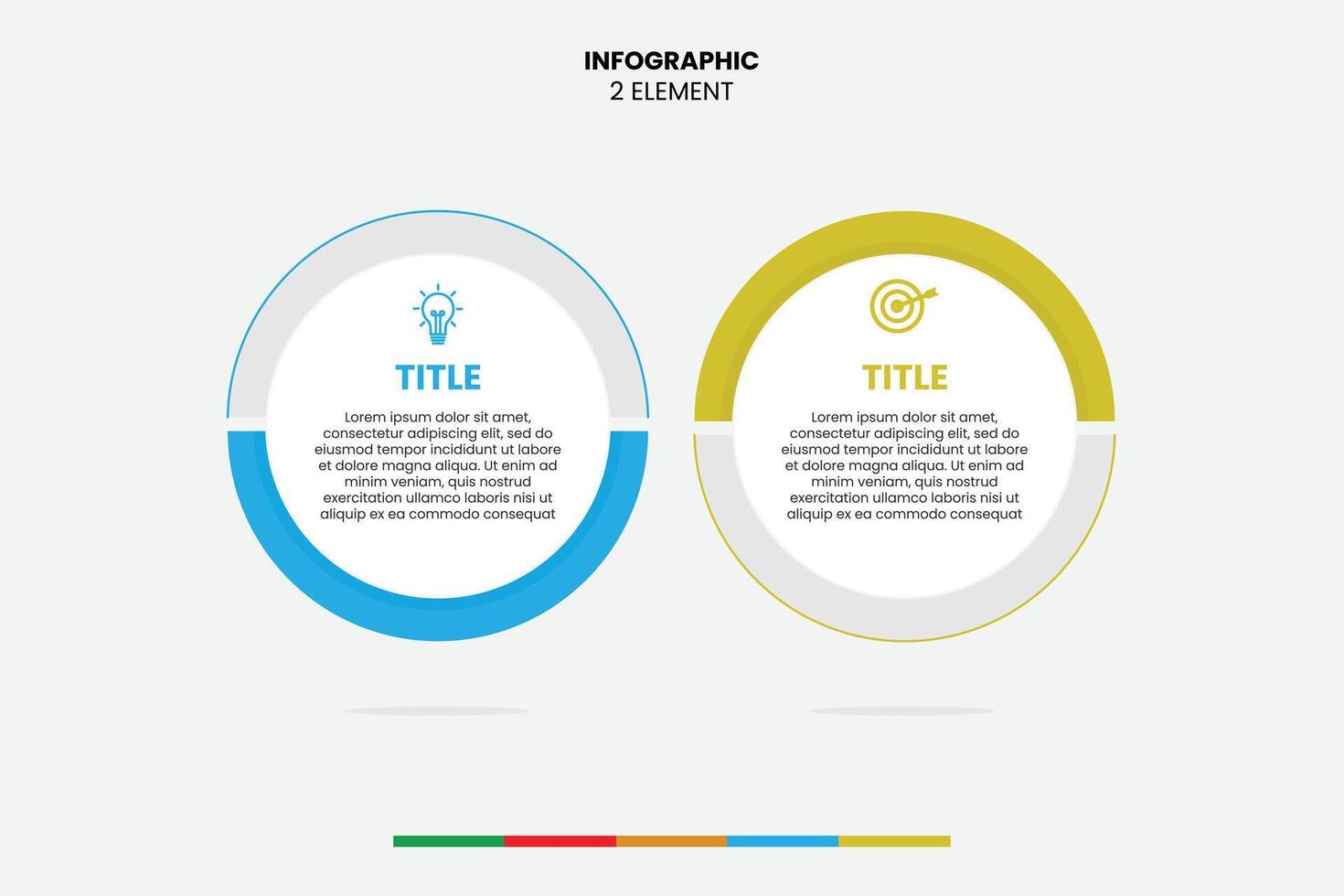 INFOGRAPHIC
2 ELEMENT

TITLE

Lorem ipsum dolor sit amet, consectetur adipiscing elit, sed do eiusmod tempor incididunt ut labore et dolore magna aliqua. Ut enim ad minim veniam, quis nostrud exercitation ullamco laboris nisi ut aliquip ex ea commodo consequat

TITLE

Lorem ipsum dolor sit amet, consectetur adipiscing elit, sed do eiusmod tempor incididunt ut labore et dolore magna aliqua. Ut enim ad minim veniam, quis nostrud exercitation ullamco laboris nisi ut aliquip ex ea commodo consequat