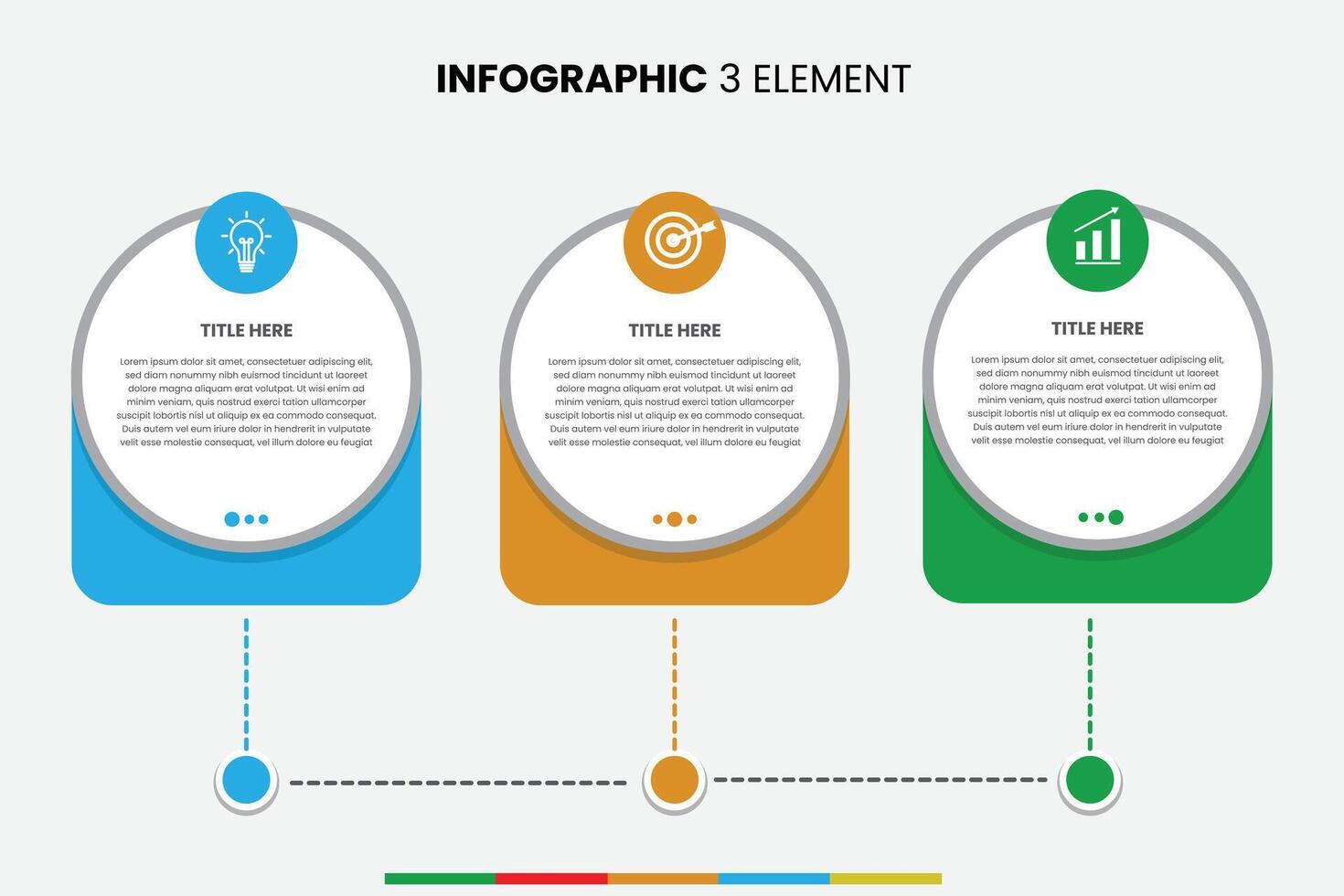 INFOGRAPHIC 3 ELEMENT

TITLE HERE

Lorem ipsum dolor sit amet, consectetuer adipiscing elit, sed diam nonummy nibh euismod tincidunt ut laoreet dolore magna aliquam erat volutpat. Ut wisi enim ad minim veniam, quis nostrud exerci tation ullamcorper suscipit lobortis nisl ut aliquip ex ea commodo consequat. Duis autem vel eum iriure dolor in hendrerit in vulputate velit esse molestie consequat, vel illum dolore eu feugiat

TITLE HERE

Lorem ipsum dolor sit amet, consectetuer adipiscing elit, sed diam nonummy nibh euismod tincidunt ut laoreet dolore magna aliquam erat volutpat. Ut wisi enim ad minim veniam, quis nostrud exerci tation ullamcorper suscipit lobortis nisl ut aliquip ex ea commodo consequat. Duis autem vel eum iriure dolor in hendrerit in vulputate velit esse molestie consequat, vel illum dolore eu feugiat

TITLE HERE

Lorem ipsum dolor sit amet, consectetuer adipiscing elit, sed diam nonummy nibh euismod tincidunt ut laoreet dolore magna aliquam erat volutpat. Ut wisi enim ad minim veniam, quis nostrud exerci tation ullamcorper suscipit lobortis nisl ut aliquip ex ea commodo consequat. Duis autem vel eum iriure dolor in hendrerit in vulputate velit esse molestie consequat, vel illum dolore eu feugiat