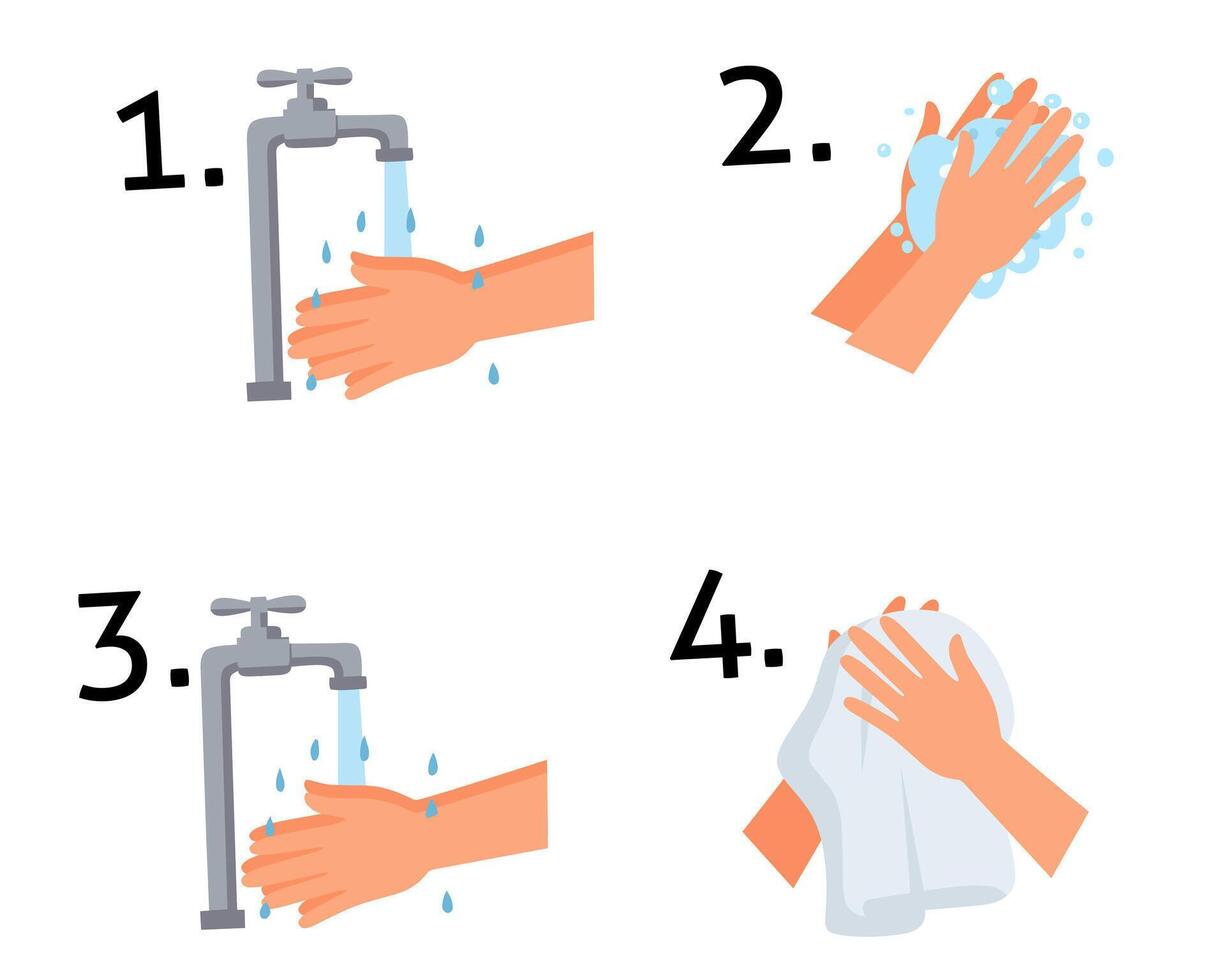 1.

2.

3.

4.