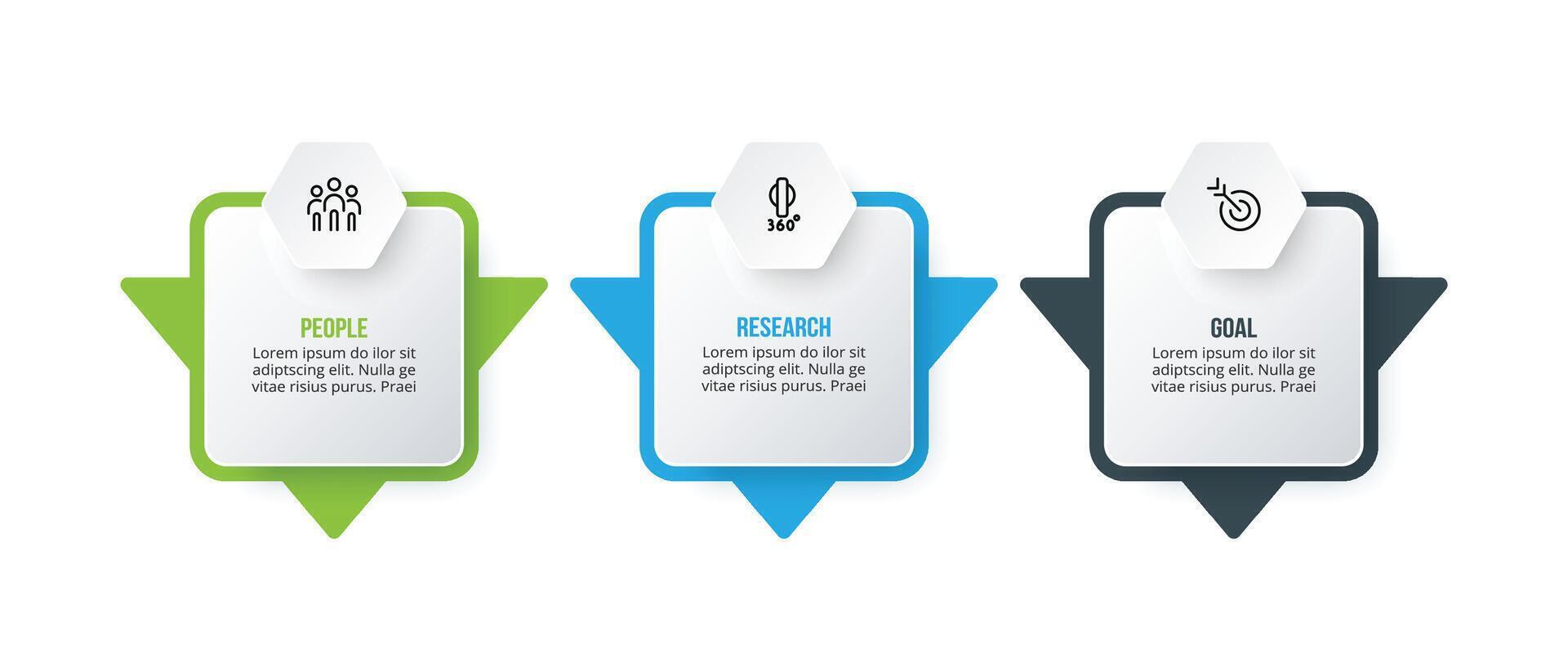 PEOPLE
Lorem ipsum do ilor sit adiptscing elit. Nulla ge vitae risius purus. Praei

360°

RESEARCH
Lorem ipsum do ilor sit adiptscing elit. Nulla ge vitae risius purus. Praei

GOAL
Lorem ipsum do ilor sit adiptscing elit. Nulla ge vitae risius purus. Praei