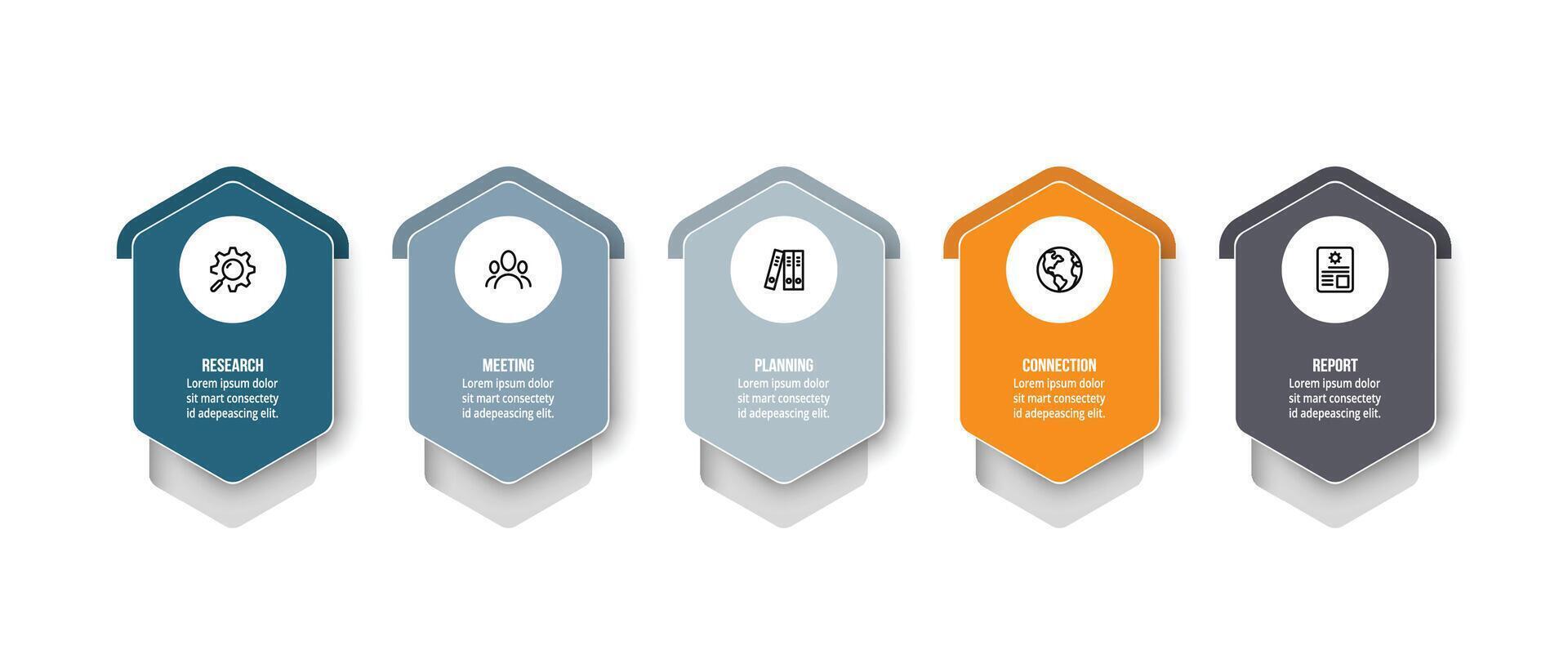 RESEARCH
Lorem ipsum dolor sit mart consectety id adepeascing elit.

MEETING
Lorem ipsum dolor sit mart consectety id adepeascing elit.

PLANNING
Lorem ipsum dolor sit mart consectety id adepeascing elit.

CONNECTION
Lorem ipsum dolor sit mart consectety id adepeascing elit.

REPORT
Lorem ipsum dolor sit mart consectety id adepeascing elit.