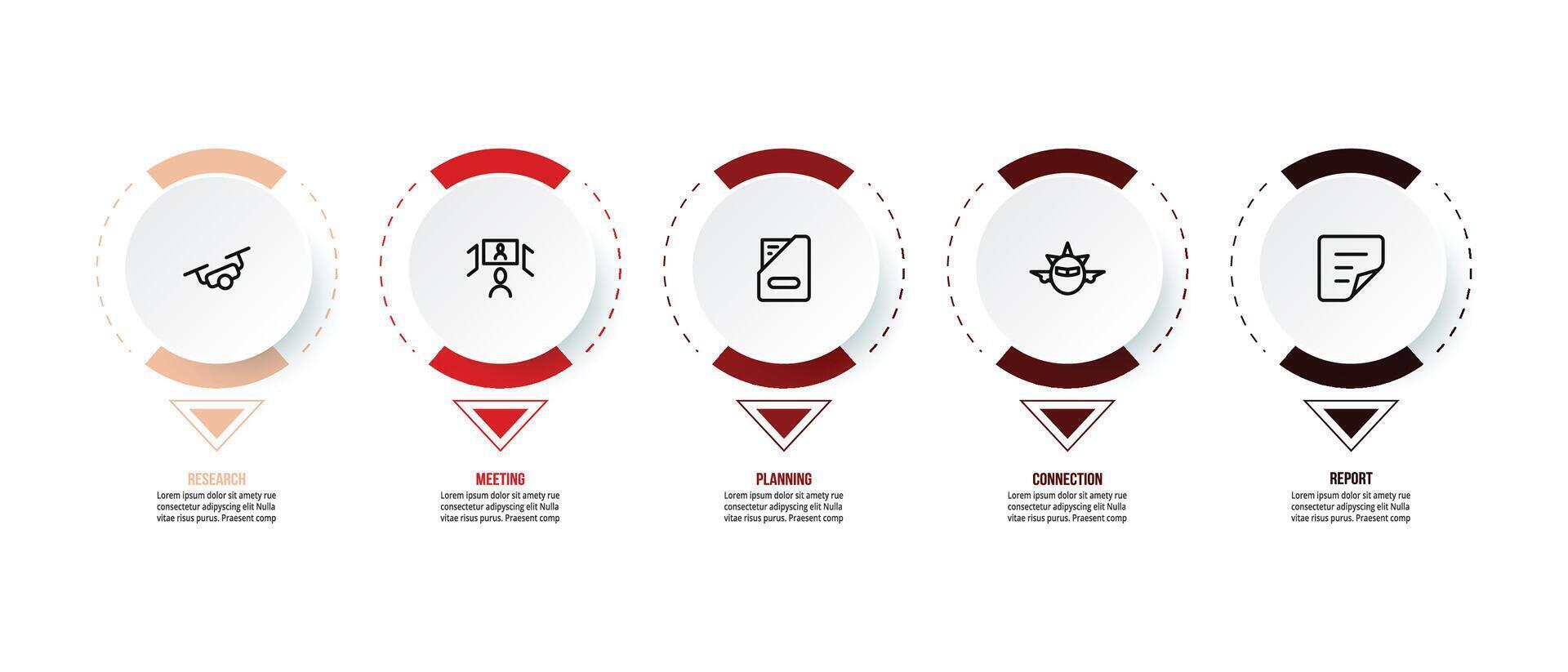 RESEARCH
Lorem ipsum dolor sit amety rue consectetur adipyscing elit Nulla vitae risus purus. Praesent comp

MEETING
Lorem ipsum dolor sit amety rue consectetur adipyscing elit Nulla vitae risus purus. Praesent comp

PLANNING
Lorem ipsum dolor sit amety rue consectetur adipyscing elit Nulla vitae risus purus. Praesent comp

CONNECTION
Lorem ipsum dolor sit amety rue consectetur adipyscing elit Nulla vitae risus purus. Praesent comp

REPORT
Lorem ipsum dolor sit amety rue consectetur adipyscing elit Nulla vitae risus purus. Praesent comp