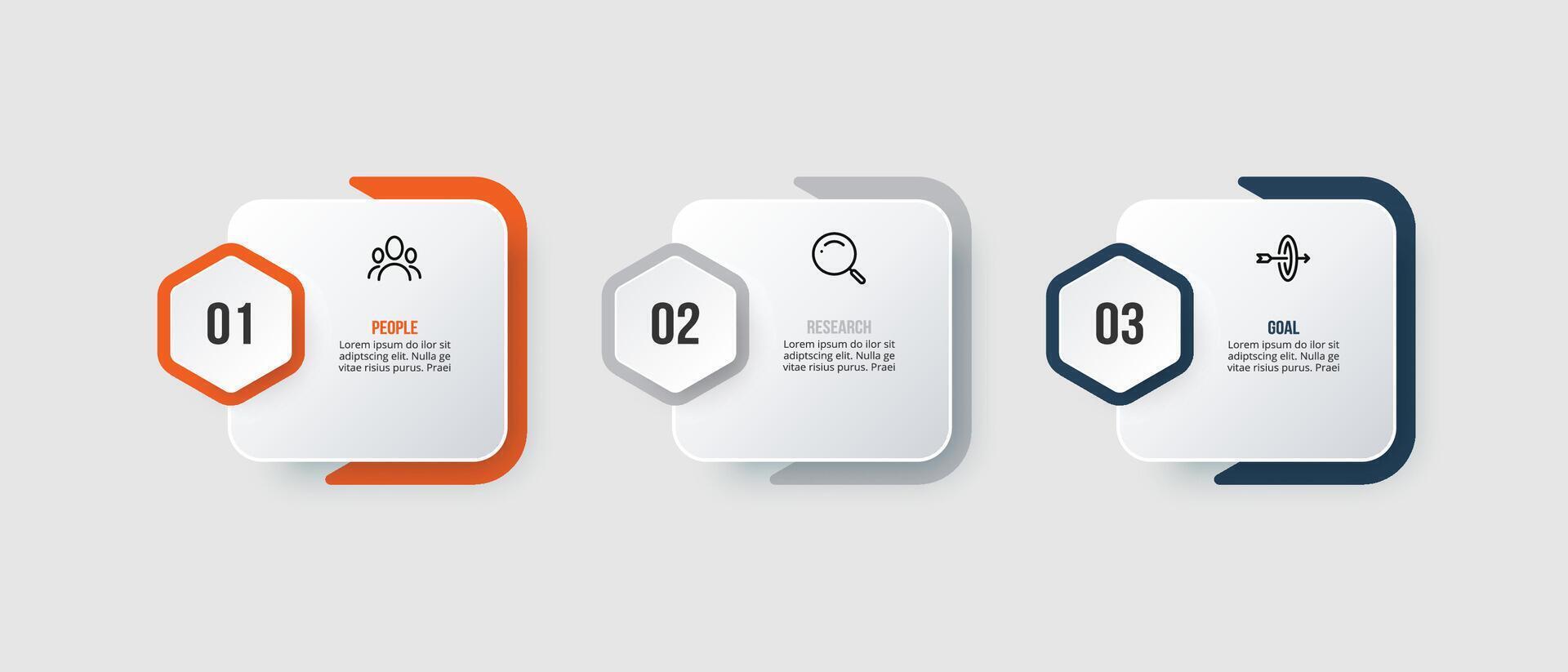 01

PEOPLE

Lorem ipsum do ilor sit adiptscing elit. Nulla ge vitae risius purus. Praei

02

RESEARCH

Lorem ipsum do ilor sit adiptscing elit. Nulla ge vitae risius purus. Praei

03

GOAL

Lorem ipsum do ilor sit adiptscing elit. Nulla ge vitae risius purus. Praei