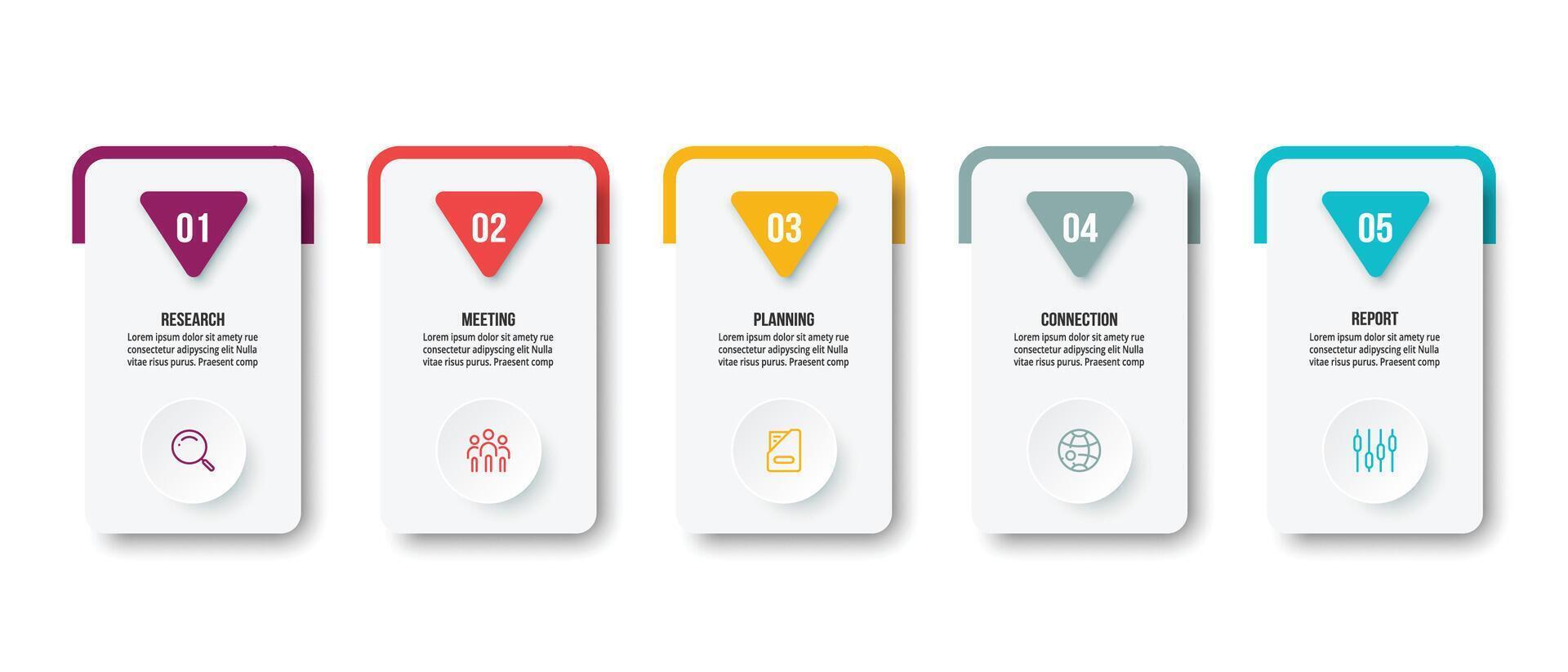 01

RESEARCH

Lorem ipsum dolor sit amety rue consectetur adipyscing elit Nulla vitae risus purus. Praesent comp

02

MEETING

Lorem ipsum dolor sit amety rue consectetur adipyscing elit Nulla vitae risus purus. Praesent comp

03

PLANNING

Lorem ipsum dolor sit amety rue consectetur adipyscing elit Nulla vitae risus purus. Praesent comp

04

CONNECTION

Lorem ipsum dolor sit amety rue consectetur adipyscing elit Nulla vitae risus purus. Praesent comp

05

REPORT

Lorem ipsum dolor sit amety rue consectetur adipyscing elit Nulla vitae risus purus. Praesent comp