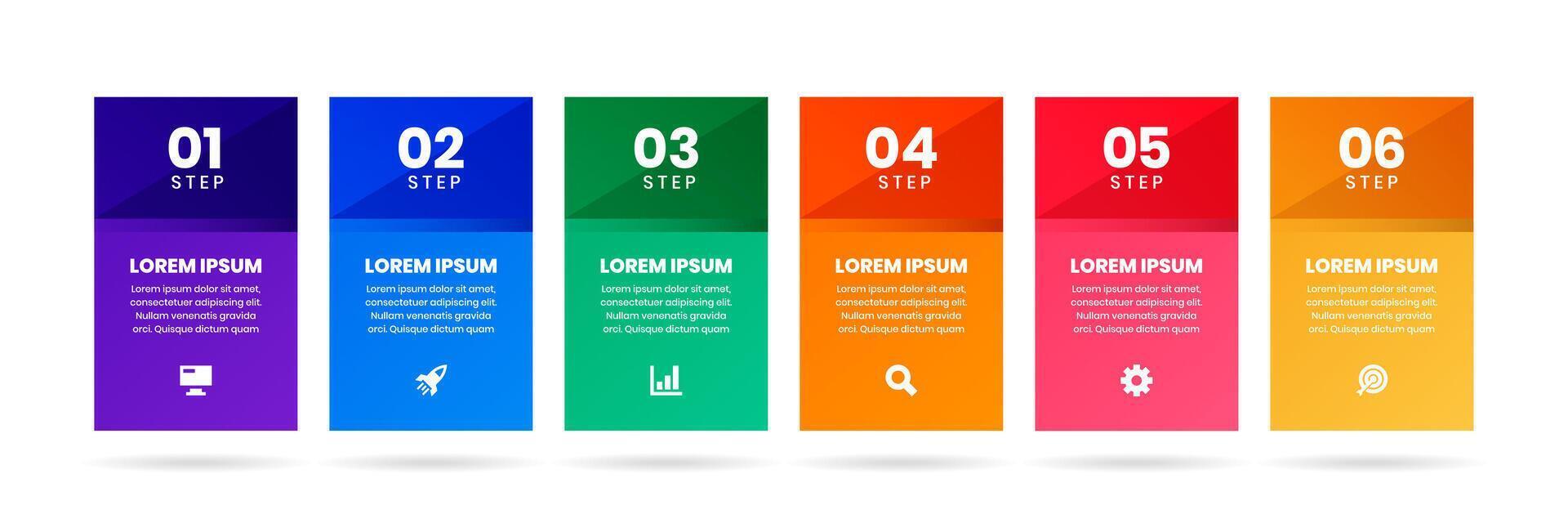 01
STEP

LOREM IPSUM

Lorem ipsum dolor sit amet, consectetuer adipiscing elit. Nullam venenatis gravida orci. Quisque dictum quam

02
STEP

LOREM IPSUM

Lorem ipsum dolor sit amet, consectetuer adipiscing elit. Nullam venenatis gravida orci. Quisque dictum quam

03
STEP

LOREM IPSUM

Lorem ipsum dolor sit amet, consectetuer adipiscing elit. Nullam venenatis gravida orci. Quisque dictum quam

04
STEP

LOREM IPSUM

Lorem ipsum dolor sit amet, consectetuer adipiscing elit. Nullam venenatis gravida orci. Quisque dictum quam

05
STEP

LOREM IPSUM

Lorem ipsum dolor sit amet, consectetuer adipiscing elit. Nullam venenatis gravida orci. Quisque dictum quam

06
STEP

LOREM IPSUM

Lorem ipsum dolor sit amet, consectetuer adipiscing elit. Nullam venenatis gravida orci. Quisque dictum quam