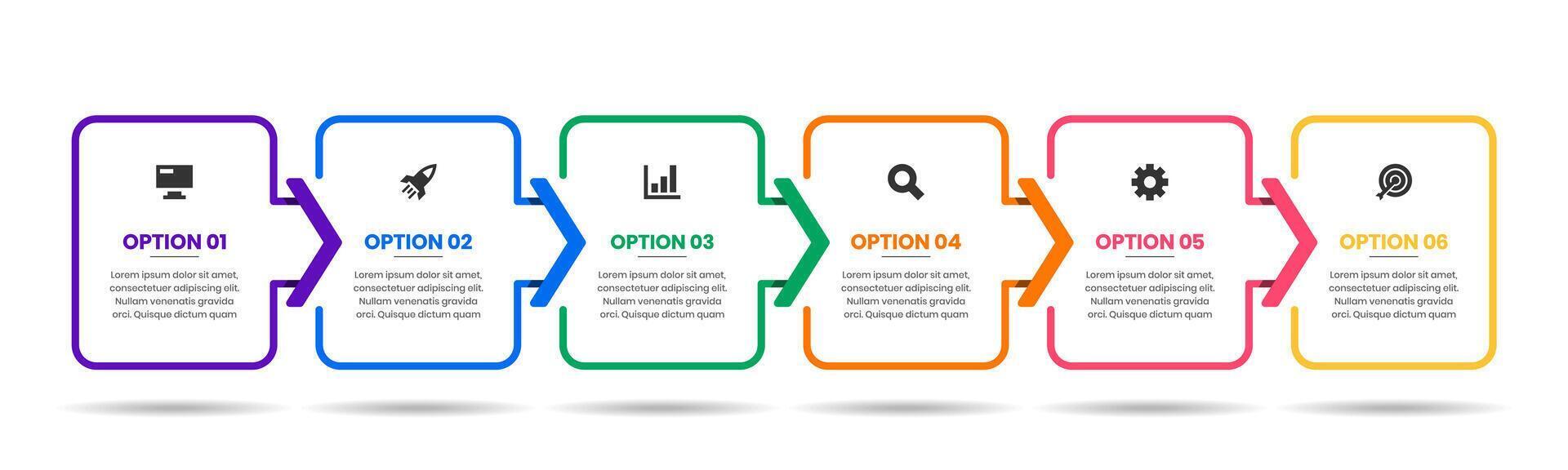 OPTION 01

Lorem ipsum dolor sit amet, consectetuer adipiscing elit. Nullam venenatis gravida orci. Quisque dictum quam

OPTION 02

Lorem ipsum dolor sit amet, consectetuer adipiscing elit. Nullam venenatis gravida orci. Quisque dictum quam

OPTION 03

Lorem ipsum dolor sit amet, consectetuer adipiscing elit. Nullam venenatis gravida orci. Quisque dictum quam

OPTION 04

Lorem ipsum dolor sit amet, consectetuer adipiscing elit. Nullam venenatis gravida orci. Quisque dictum quam

OPTION 05

Lorem ipsum dolor sit amet, consectetuer adipiscing elit. Nullam venenatis gravida orci. Quisque dictum quam

OPTION 06

Lorem ipsum dolor sit amet, consectetuer adipiscing elit. Nullam venenatis gravida orci. Quisque dictum quam