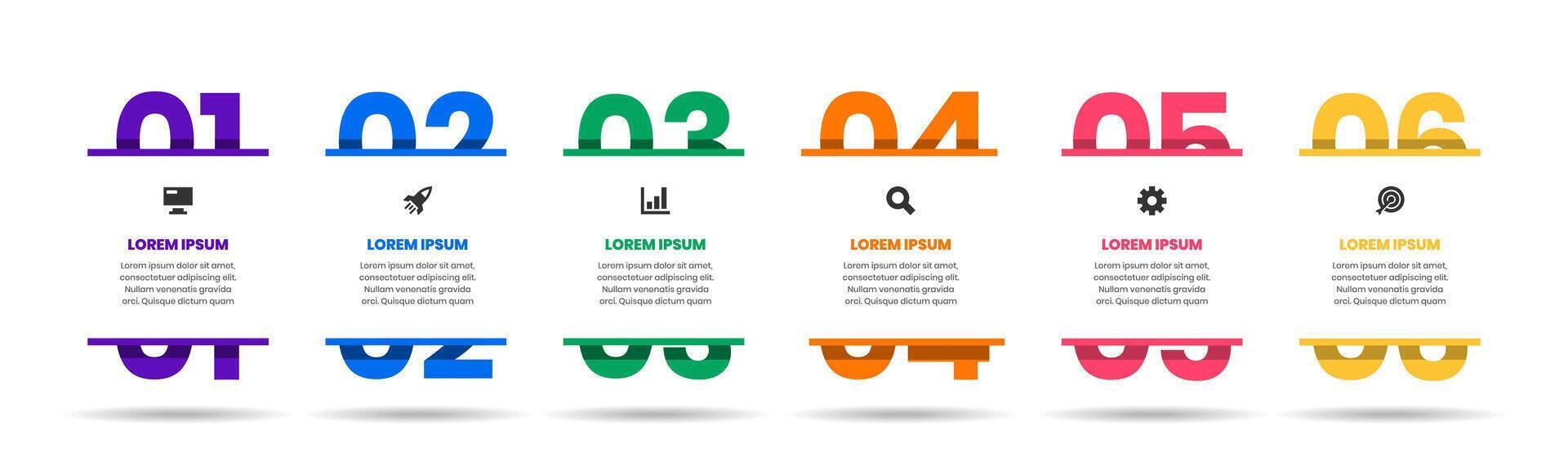 01

LOREM IPSUM

Lorem ipsum dolor sit amet, consectetuer adipiscing elit. Nullam venenatis gravida orci. Quisque dictum quam

02

LOREM IPSUM

Lorem ipsum dolor sit amet, consectetuer adipiscing elit. Nullam venenatis gravida orci. Quisque dictum quam

03

LOREM IPSUM

Lorem ipsum dolor sit amet, consectetuer adipiscing elit. Nullam venenatis gravida orci. Quisque dictum quam

04

LOREM IPSUM

Lorem ipsum dolor sit amet, consectetuer adipiscing elit. Nullam venenatis gravida orci. Quisque dictum quam

05

LOREM IPSUM

Lorem ipsum dolor sit amet, consectetuer adipiscing elit. Nullam venenatis gravida orci. Quisque dictum quam

06

LOREM IPSUM

Lorem ipsum dolor sit amet, consectetuer adipiscing elit. Nullam venenatis gravida orci. Quisque dictum quam