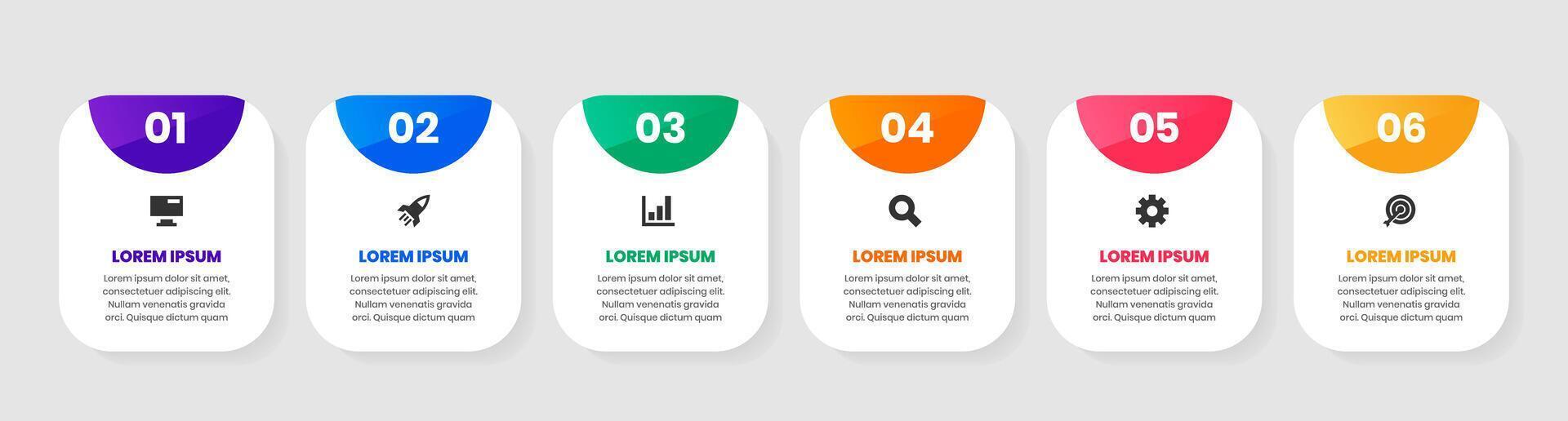 01

LOREM IPSUM

Lorem ipsum dolor sit amet, consectetuer adipiscing elit. Nullam venenatis gravida orci. Quisque dictum quam

02

LOREM IPSUM

Lorem ipsum dolor sit amet, consectetuer adipiscing elit. Nullam venenatis gravida orci. Quisque dictum quam

03

LOREM IPSUM

Lorem ipsum dolor sit amet, consectetuer adipiscing elit. Nullam venenatis gravida orci. Quisque dictum quam

04

LOREM IPSUM

Lorem ipsum dolor sit amet, consectetuer adipiscing elit. Nullam venenatis gravida orci. Quisque dictum quam

05

LOREM IPSUM

Lorem ipsum dolor sit amet, consectetuer adipiscing elit. Nullam venenatis gravida orci. Quisque dictum quam

06

LOREM IPSUM

Lorem ipsum dolor sit amet, consectetuer adipiscing elit. Nullam venenatis gravida orci. Quisque dictum quam