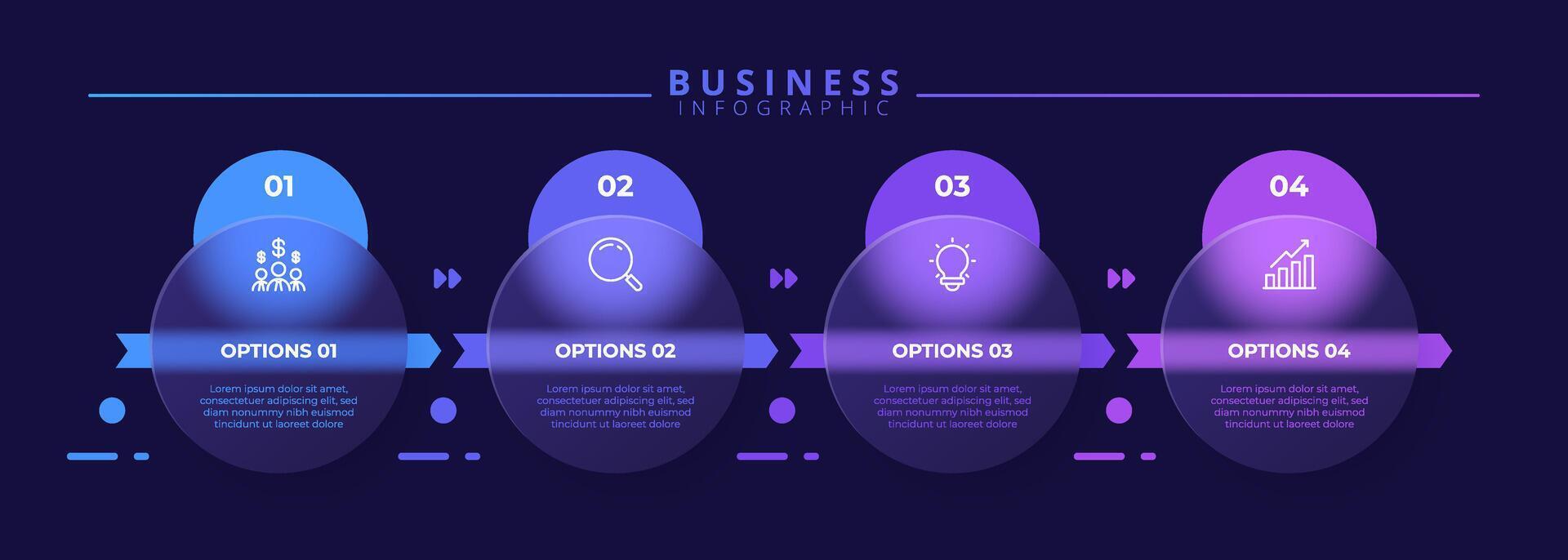 BUSINESS
INFOGRAPHIC

01

OPTIONS 01

Lorem ipsum dolor sit amet, consectetuer adipiscing elit, sed diam nonummy nibh euismod tincidunt ut laoreet dolore

02

OPTIONS 02

Lorem ipsum dolor sit amet, consectetuer adipiscing elit, sed diam nonummy nibh euismod tincidunt ut laoreet dolore

03

OPTIONS 03

Lorem ipsum dolor sit amet, consectetuer adipiscing elit, sed diam nonummy nibh euismod tincidunt ut laoreet dolore

04

OPTIONS 04

Lorem ipsum dolor sit amet, consectetuer adipiscing elit, sed diam nonummy nibh euismod tincidunt ut laoreet dolore