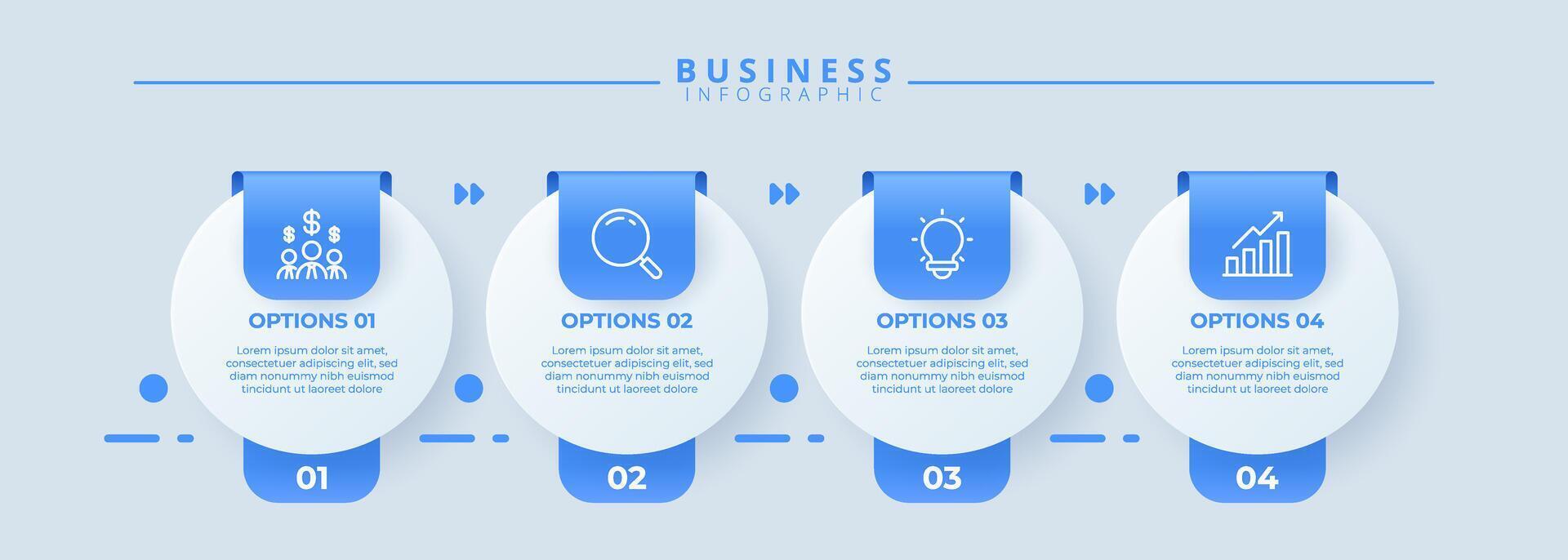 BUSINESS
INFOGRAPHIC

OPTIONS 01

Lorem ipsum dolor sit amet, consectetuer adipiscing elit, sed diam nonummy nibh euismod tincidunt ut laoreet dolore

01

OPTIONS 02

Lorem ipsum dolor sit amet, consectetuer adipiscing elit, sed diam nonummy nibh euismod tincidunt ut laoreet dolore

02

OPTIONS 03

Lorem ipsum dolor sit amet, consectetuer adipiscing elit, sed diam nonummy nibh euismod tincidunt ut laoreet dolore

03

OPTIONS 04

Lorem ipsum dolor sit amet, consectetuer adipiscing elit, sed diam nonummy nibh euismod tincidunt ut laoreet dolore

04