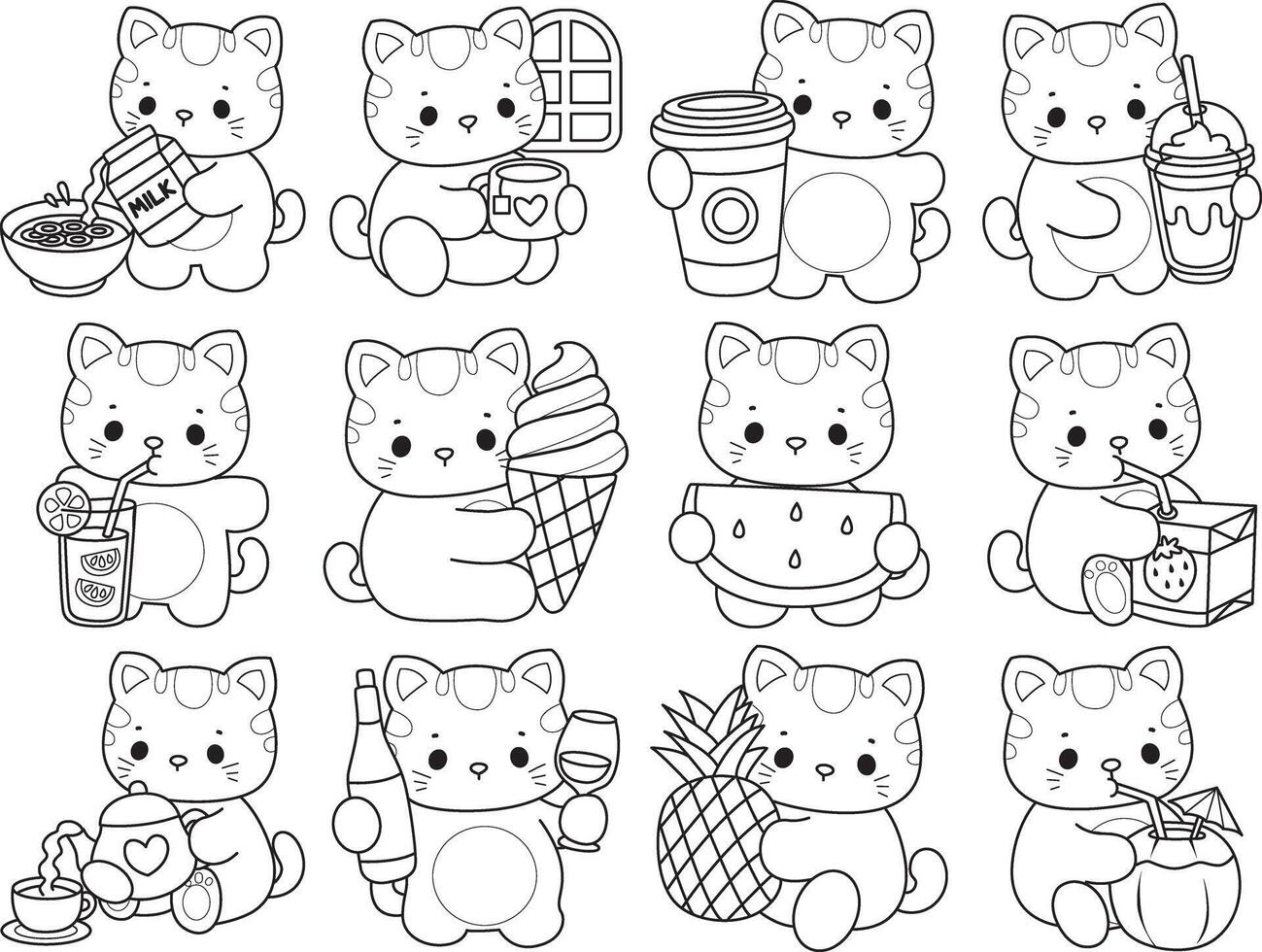 MILK