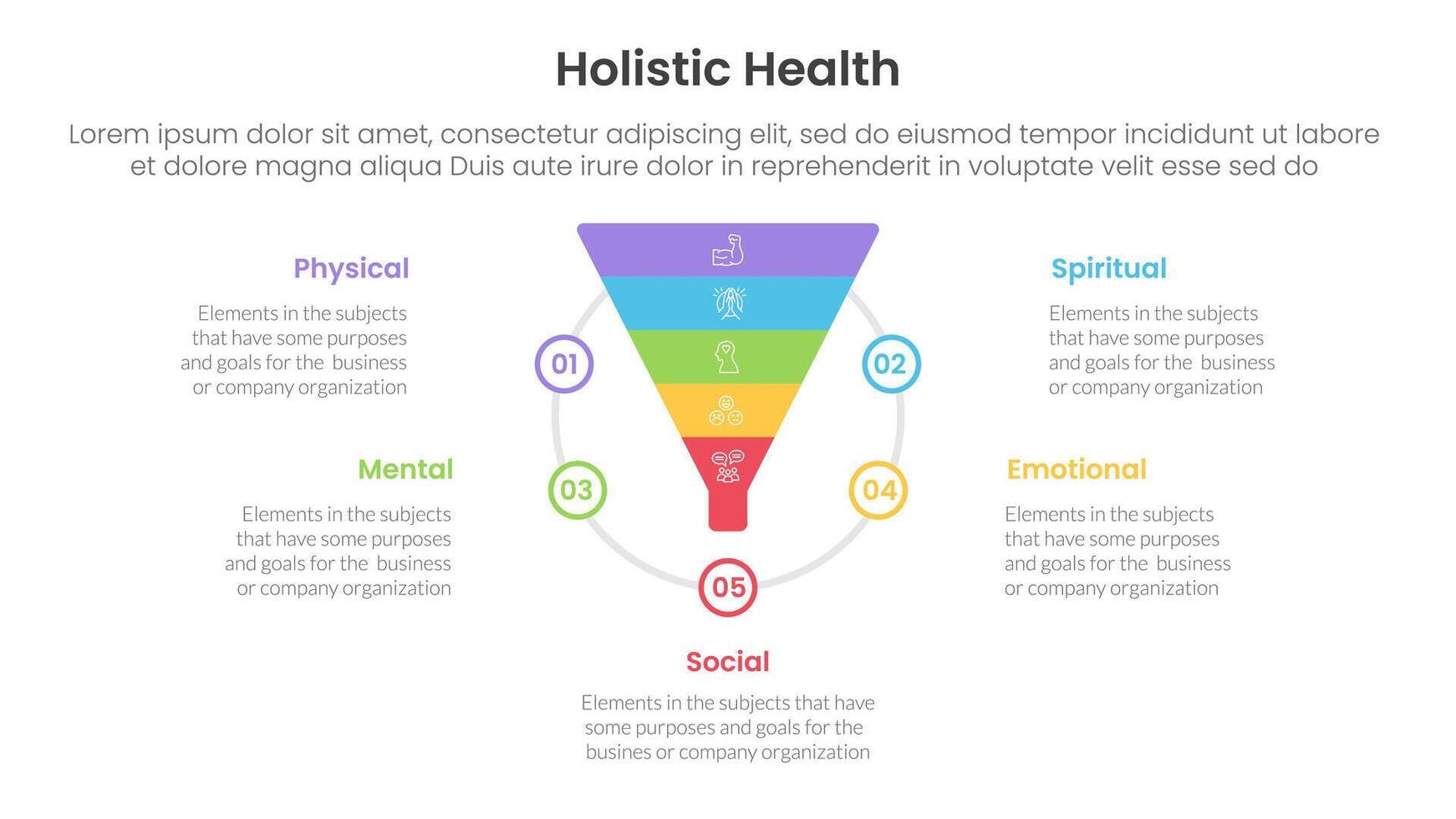 Holistic Health

Lorem ipsum dolor sit amet, consectetur adipiscing elit, sed do eiusmod tempor incididunt ut labore et dolore magna aliqua Duis aute irure dolor in reprehenderit in voluptate velit esse sed do

Physical

Elements in the subjects that have some purposes and goals for the business or company organization

01

Spiritual

Elements in the subjects that have some purposes and goals for the business or company organization

02

Mental

Elements in the subjects that have some purposes and goals for the business or company organization

03

Emotional

Elements in the subjects that have some purposes and goals for the business or company organization

04

05

Social

Elements in the subjects that have some purposes and goals for the busines or company organization