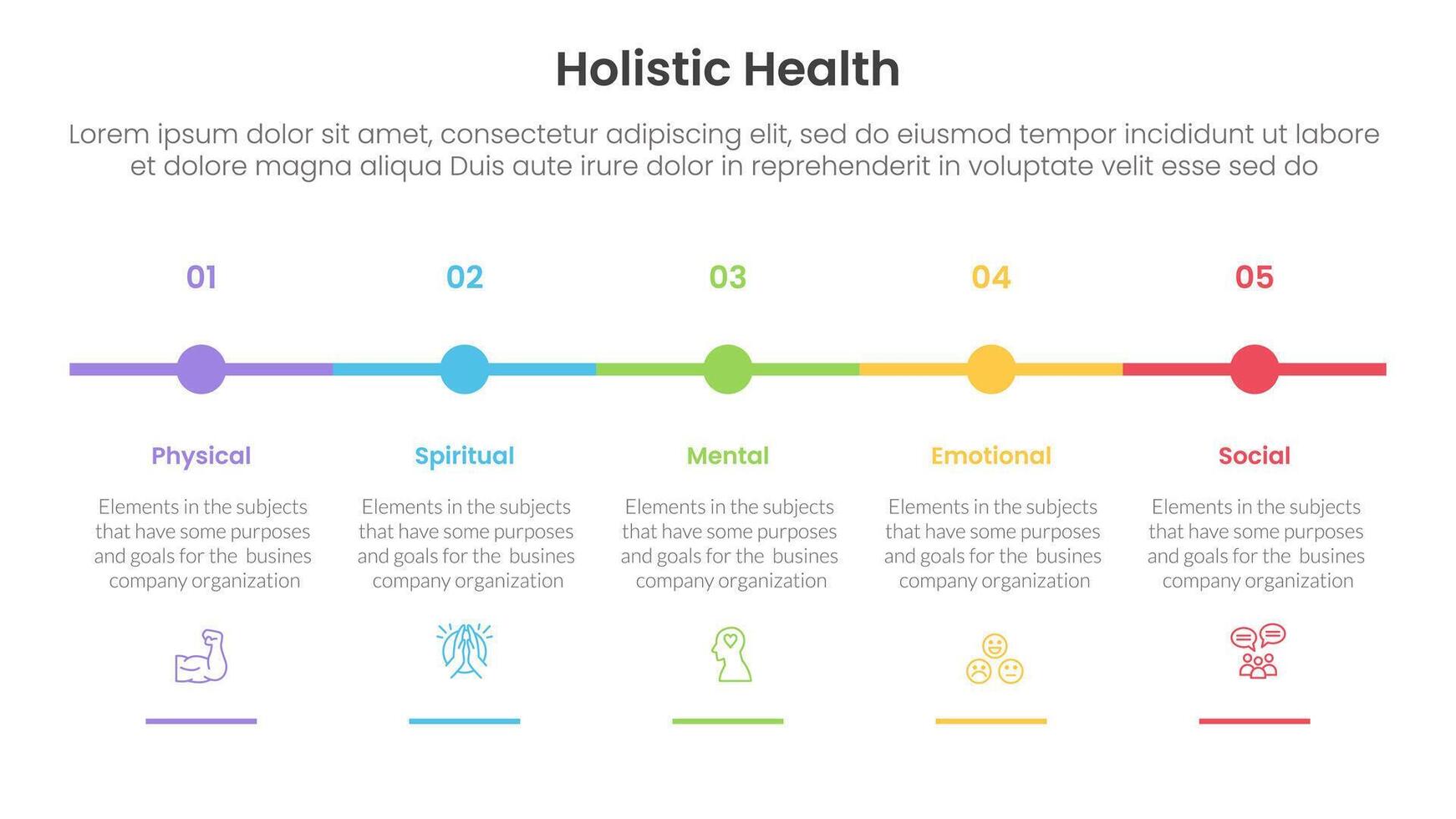 Holistic Health

Lorem ipsum dolor sit amet, consectetur adipiscing elit, sed do eiusmod tempor incididunt ut labore et dolore magna aliqua Duis aute irure dolor in reprehenderit in voluptate velit esse sed do

01

Physical

Elements in the subjects that have some purposes and goals for the busines company organization

02

Spiritual

Elements in the subjects that have some purposes and goals for the busines company organization

03

Mental

Elements in the subjects that have some purposes and goals for the busines company organization

04

Emotional

Elements in the subjects that have some purposes and goals for the busines company organization

05

Social

Elements in the subjects that have some purposes and goals for the busines company organization