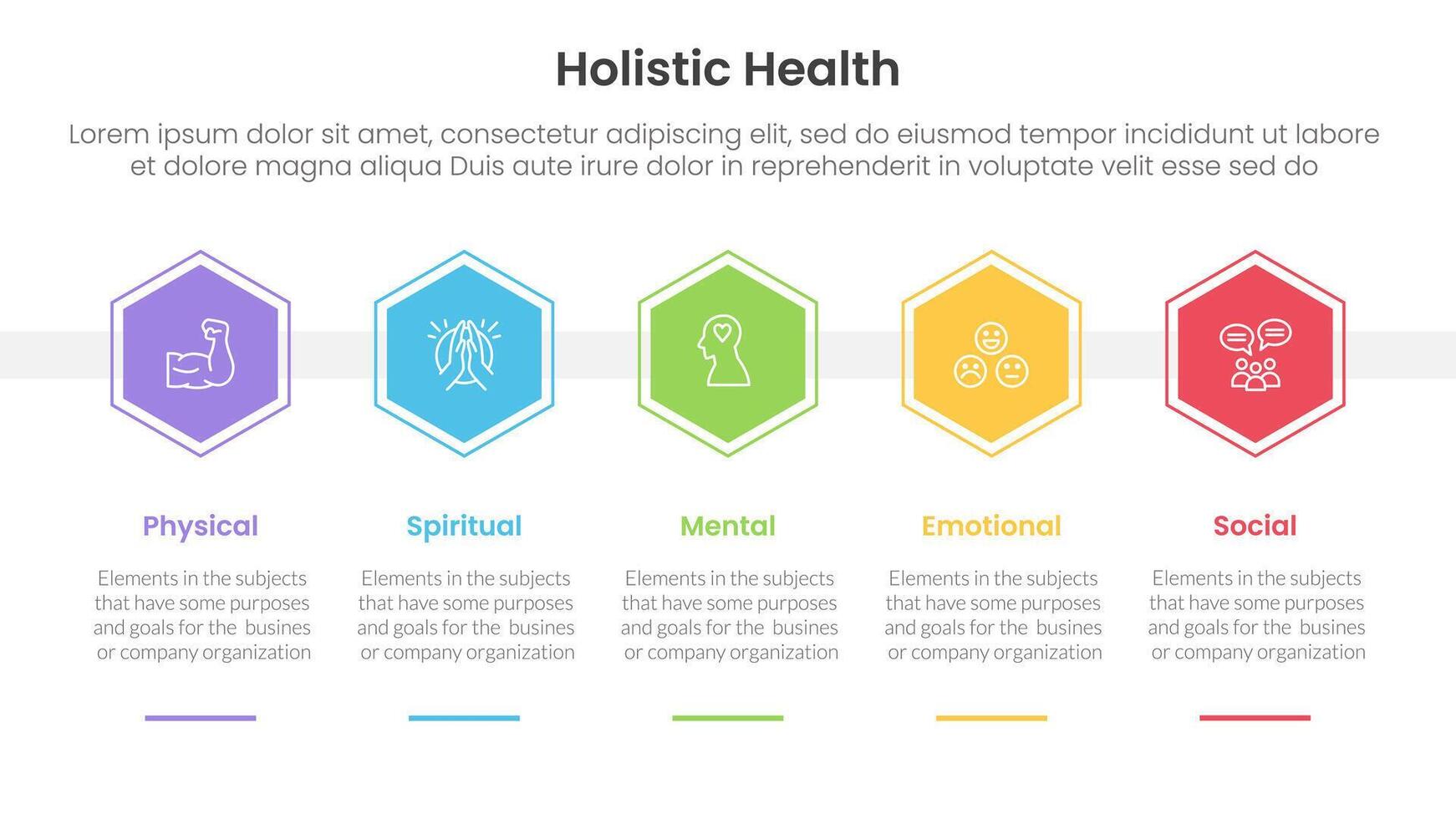 Holistic Health

Lorem ipsum dolor sit amet, consectetur adipiscing elit, sed do eiusmod tempor incididunt ut labore et dolore magna aliqua Duis aute irure dolor in reprehenderit in voluptate velit esse sed do

Physical

Elements in the subjects that have some purposes and goals for the busines or company organization

Spiritual

Elements in the subjects that have some purposes and goals for the busines or company organization

Mental

Elements in the subjects that have some purposes and goals for the busines or company organization

Emotional

Elements in the subjects that have some purposes and goals for the busines or company organization

Social

Elements in the subjects that have some purposes and goals for the busines or company organization