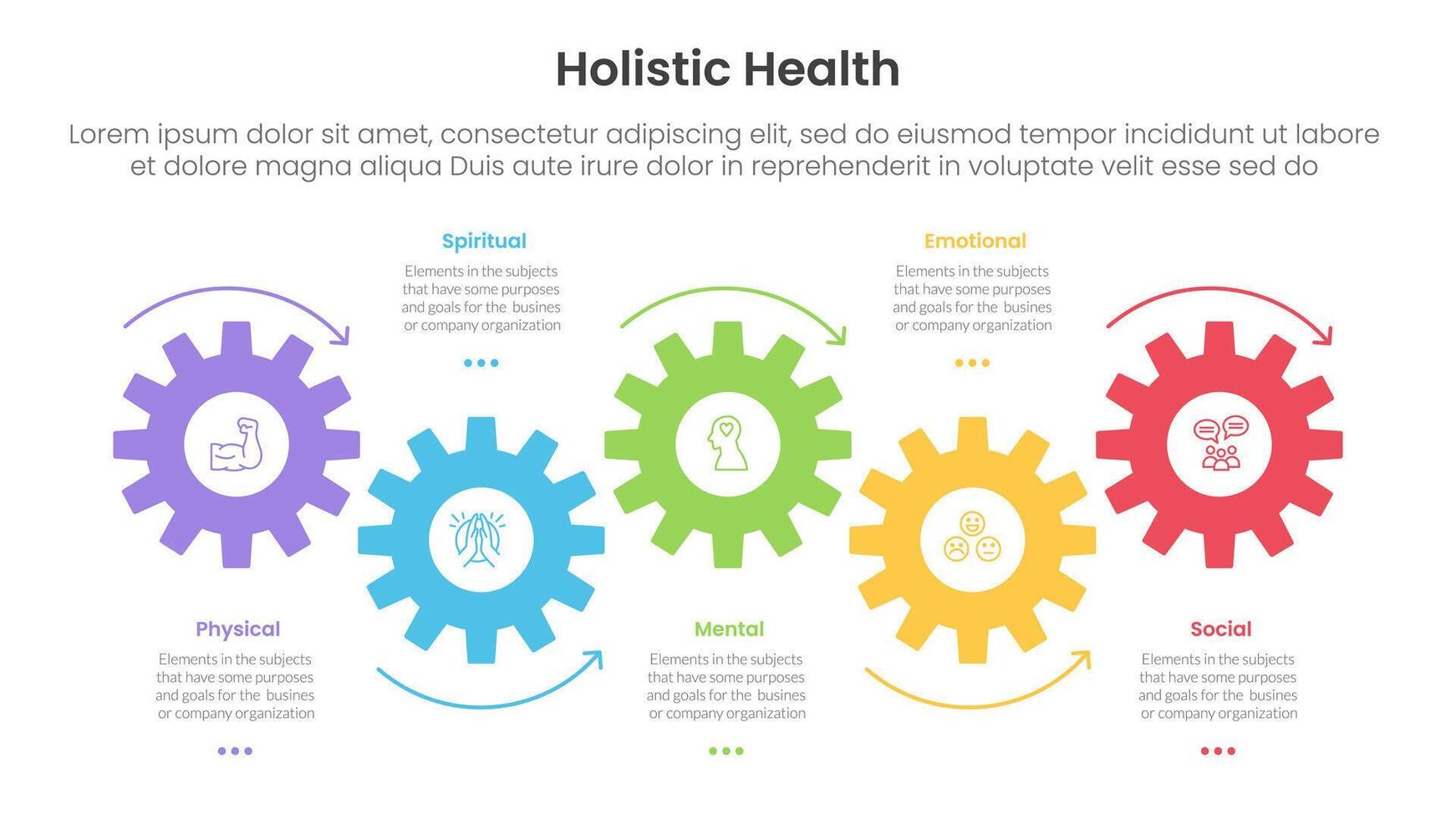 Holistic Health

Lorem ipsum dolor sit amet, consectetur adipiscing elit, sed do eiusmod tempor incididunt ut labore et dolore magna aliqua Duis aute irure dolor in reprehenderit in voluptate velit esse sed do

Spiritual

Elements in the subjects that have some purposes and goals for the busines or company organization

Emotional

Elements in the subjects that have some purposes and goals for the busines or company organization

Physical

Elements in the subjects that have some purposes and goals for the busines or company organization

Mental

Elements in the subjects that have some purposes and goals for the busines or company organization

Social

Elements in the subjects that have some purposes and goals for the busines or company organization