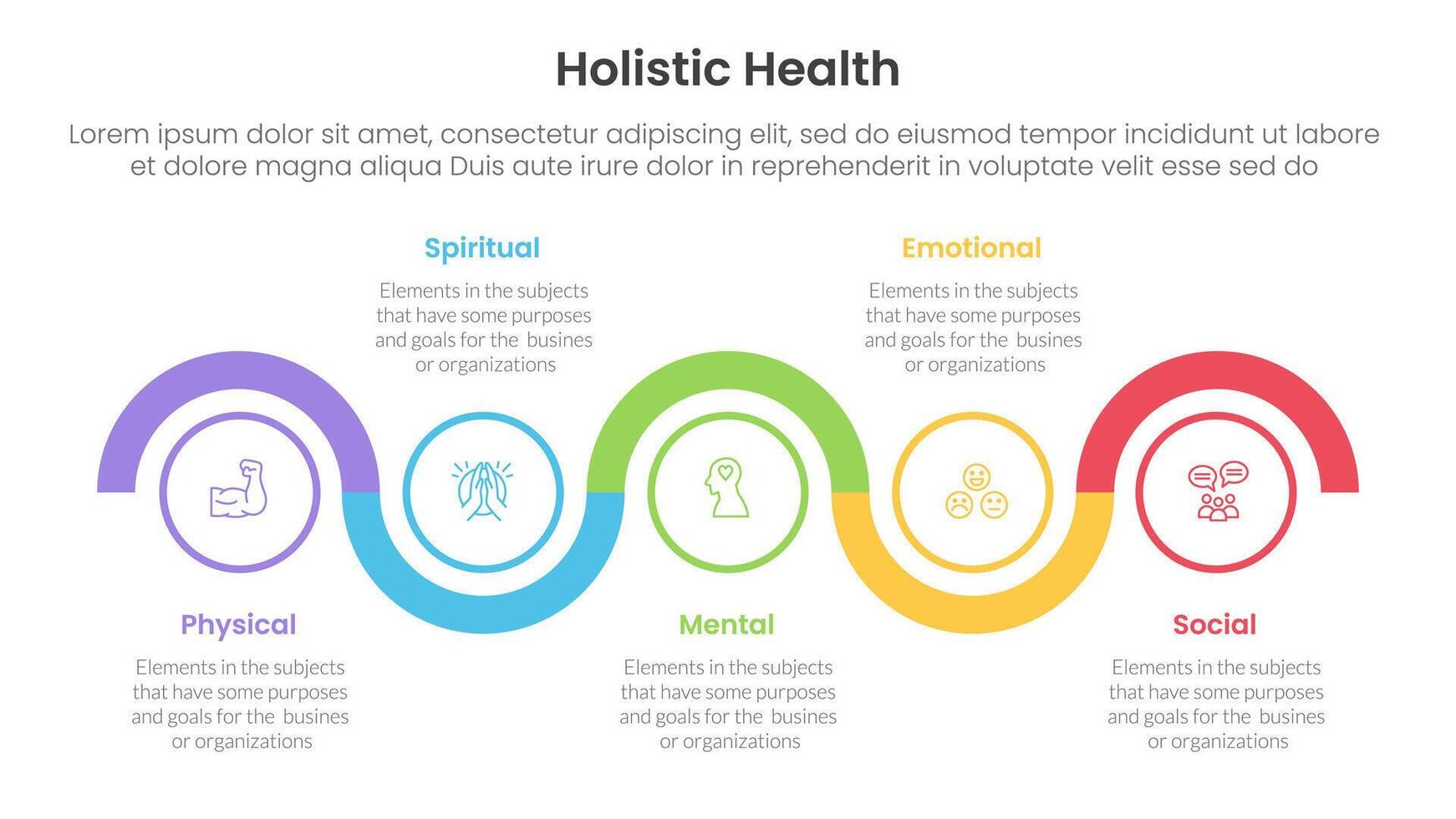 Holistic Health

Lorem ipsum dolor sit amet, consectetur adipiscing elit, sed do eiusmod tempor incididunt ut labore et dolore magna aliqua Duis aute irure dolor in reprehenderit in voluptate velit esse sed do

Spiritual

Elements in the subjects that have some purposes and goals for the busines or organizations

Emotional

Elements in the subjects that have some purposes and goals for the busines or organizations

Physical

Elements in the subjects that have some purposes and goals for the busines or organizations

Mental

Elements in the subjects that have some purposes and goals for the busines or organizations

Social

Elements in the subjects that have some purposes and goals for the busines or organizations