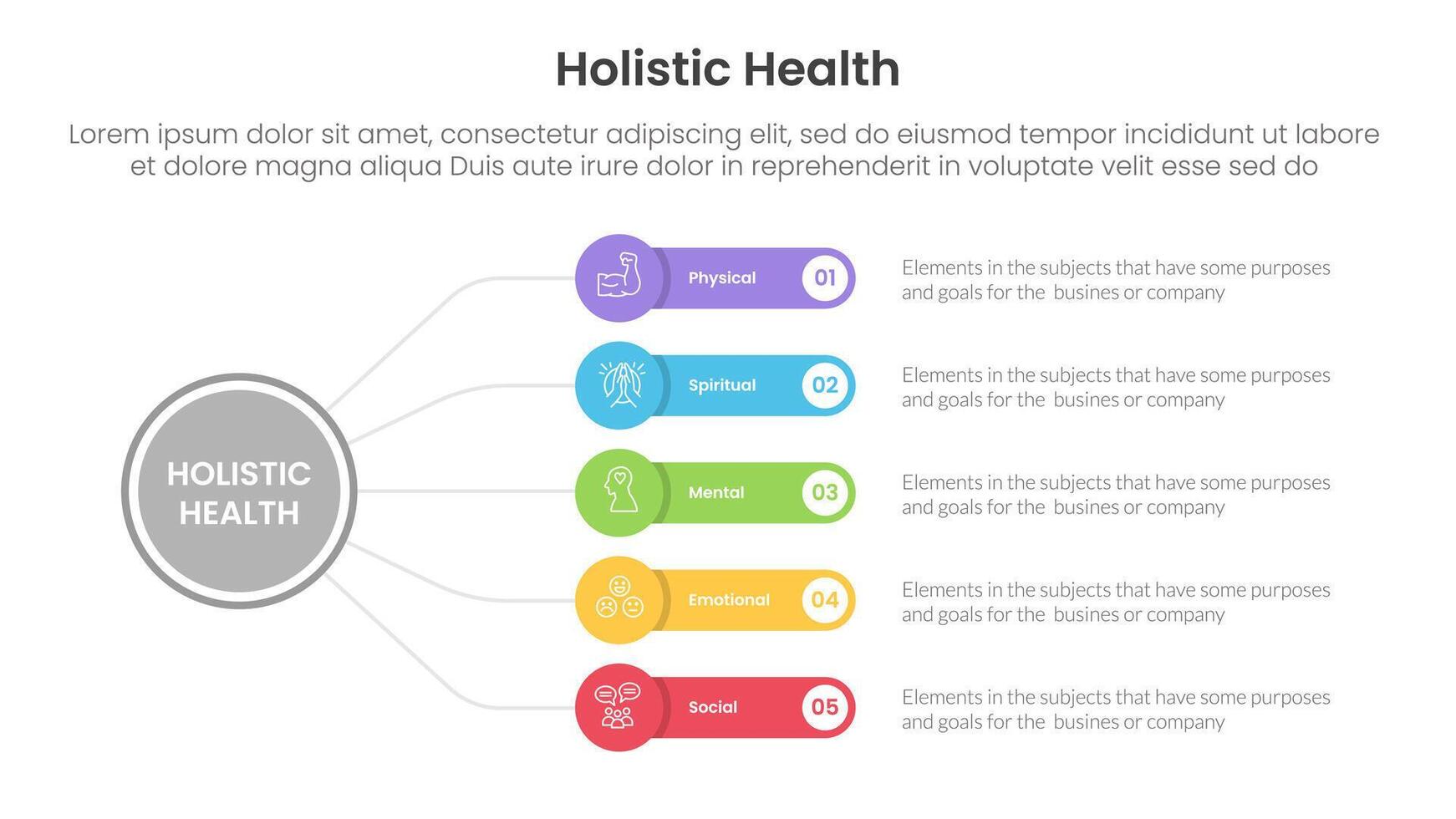 Holistic Health

Lorem ipsum dolor sit amet, consectetur adipiscing elit, sed do eiusmod tempor incididunt ut labore et dolore magna aliqua Duis aute irure dolor in reprehenderit in voluptate velit esse sed do

HOLISTIC HEALTH

Physical 01
Elements in the subjects that have some purposes and goals for the busines or company

Spiritual 02
Elements in the subjects that have some purposes and goals for the busines or company

Mental 03
Elements in the subjects that have some purposes and goals for the busines or company

Emotional 04
Elements in the subjects that have some purposes and goals for the busines or company

Social 05
Elements in the subjects that have some purposes and goals for the busines or company