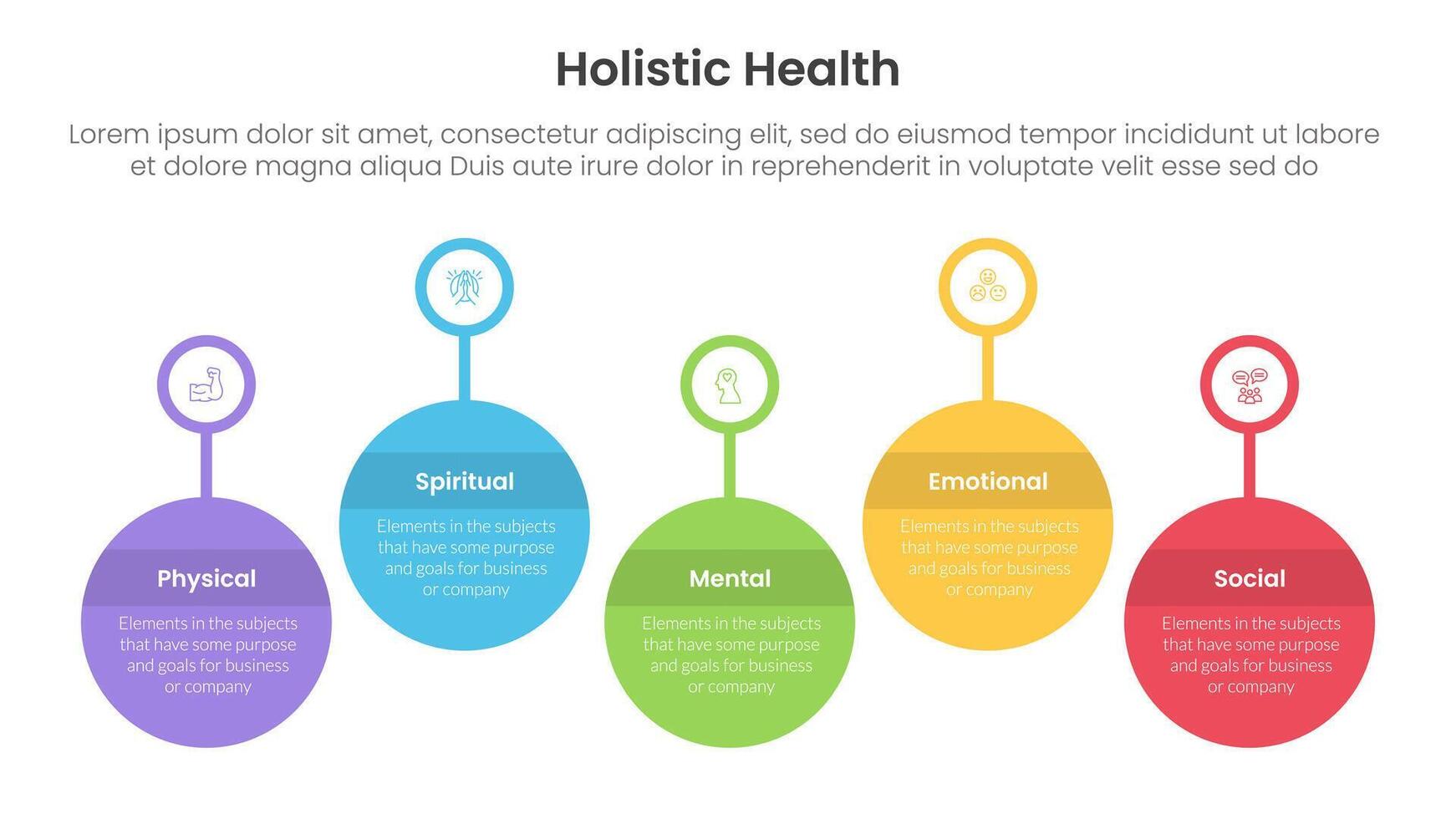 Holistic Health

Lorem ipsum dolor sit amet, consectetur adipiscing elit, sed do eiusmod tempor incididunt ut labore et dolore magna aliqua Duis aute irure dolor in reprehenderit in voluptate velit esse sed do

Physical
Elements in the subjects that have some purpose and goals for business or company

Spiritual
Elements in the subjects that have some purpose and goals for business or company

Mental
Elements in the subjects that have some purpose and goals for business or company

Emotional
Elements in the subjects that have some purpose and goals for business or company

Social
Elements in the subjects that have some purpose and goals for business or company