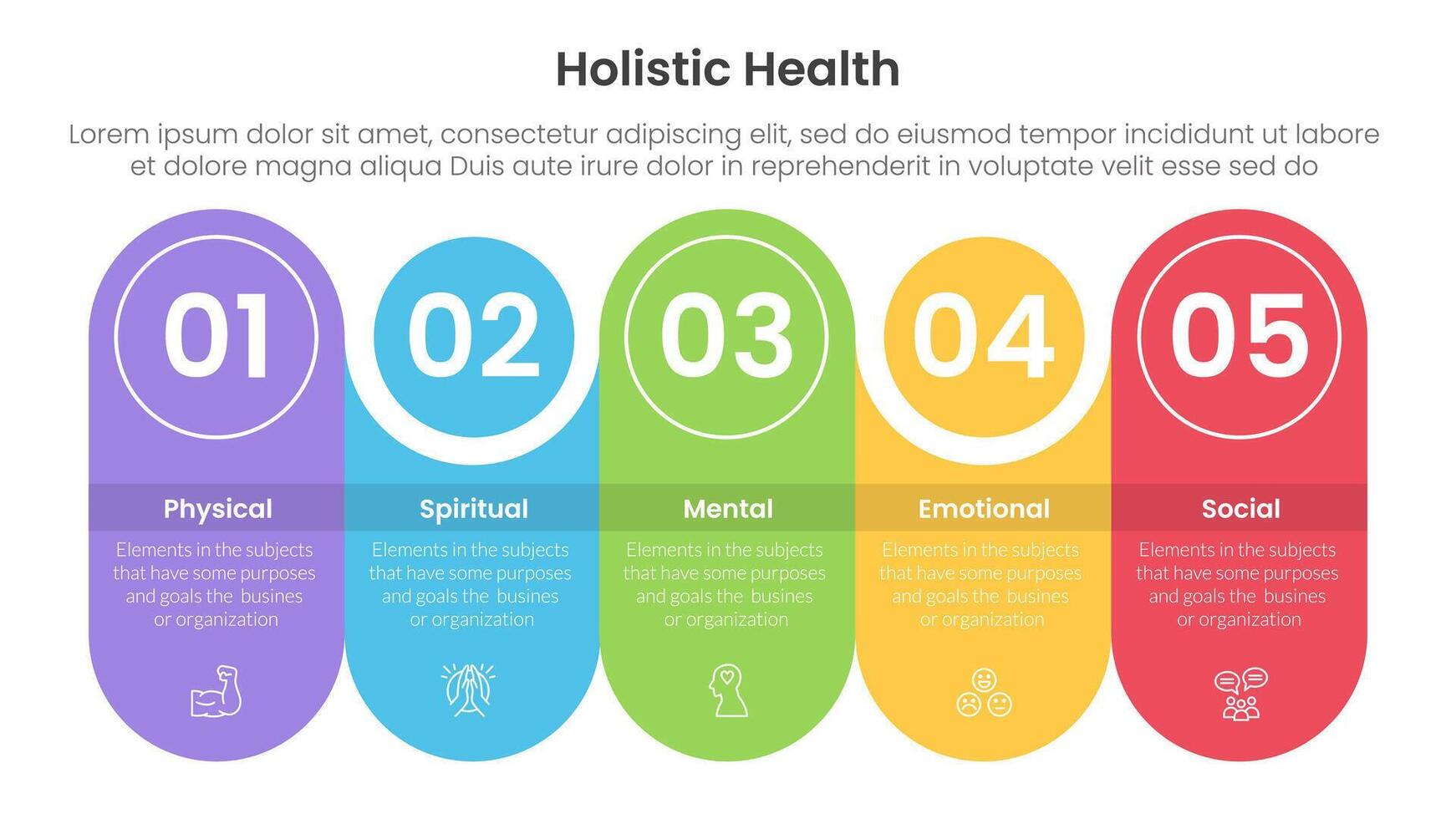 Holistic Health

Lorem ipsum dolor sit amet, consectetur adipiscing elit, sed do eiusmod tempor incididunt ut labore et dolore magna aliqua Duis aute irure dolor in reprehenderit in voluptate velit esse sed do

01

Physical

Elements in the subjects that have some purposes and goals the busines or organization

02

Spiritual

Elements in the subjects that have some purposes and goals the busines or organization

03

Mental

Elements in the subjects that have some purposes and goals the busines or organization

04

Emotional

Elements in the subjects that have some purposes and goals the busines or organization

05

Social

Elements in the subjects that have some purposes and goals the busines or organization