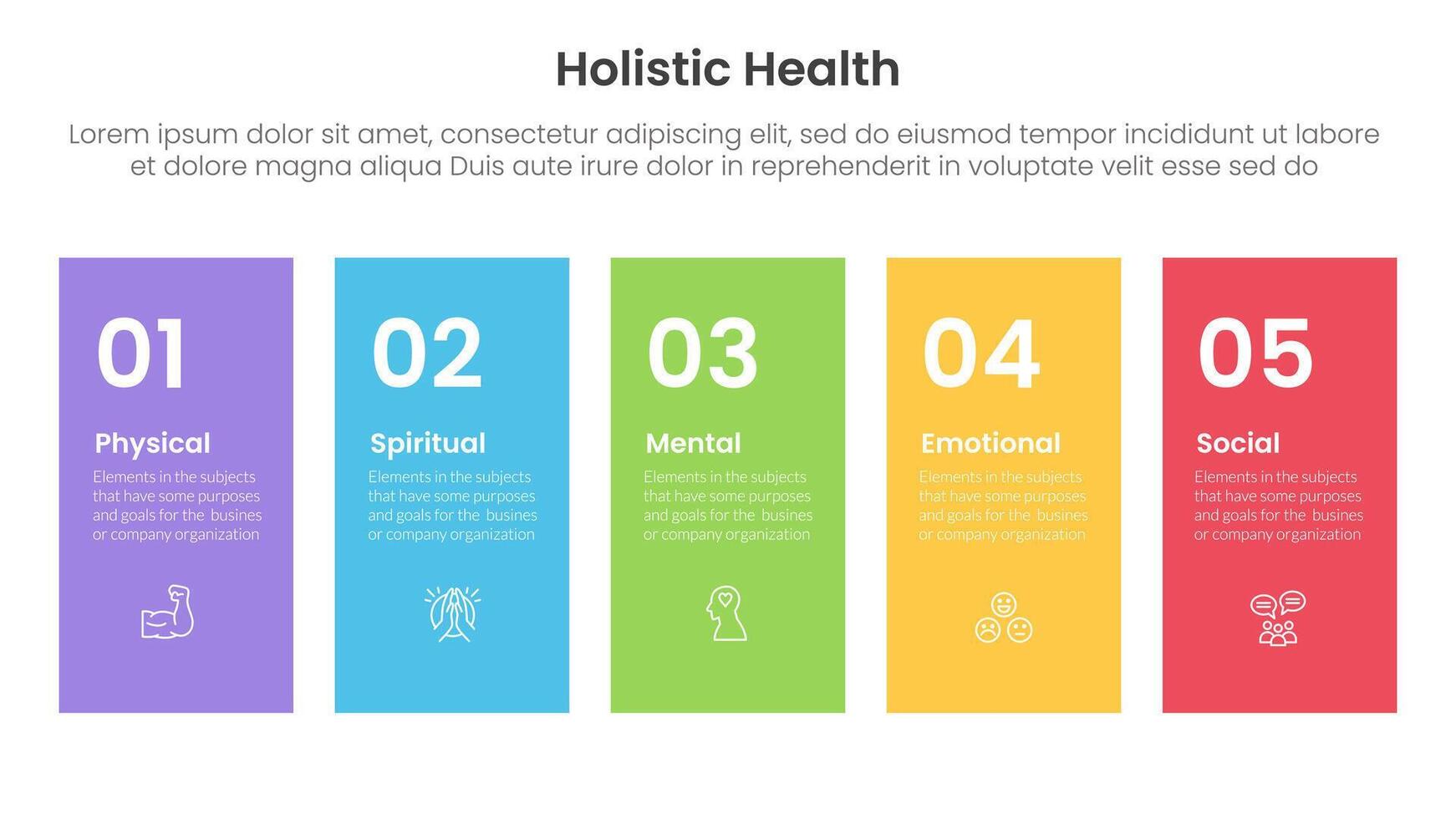 Holistic Health

Lorem ipsum dolor sit amet, consectetur adipiscing elit, sed do eiusmod tempor incididunt ut labore et dolore magna aliqua Duis aute irure dolor in reprehenderit in voluptate velit esse sed do

01

Physical

Elements in the subjects that have some purposes and goals for the busines or company organization

02

Spiritual

Elements in the subjects that have some purposes and goals for the busines or company organization

03

Mental

Elements in the subjects that have some purposes and goals for the busines or company organization

04

Emotional

Elements in the subjects that have some purposes and goals for the busines or company organization

05

Social

Elements in the subjects that have some purposes and goals for the busines or company organization