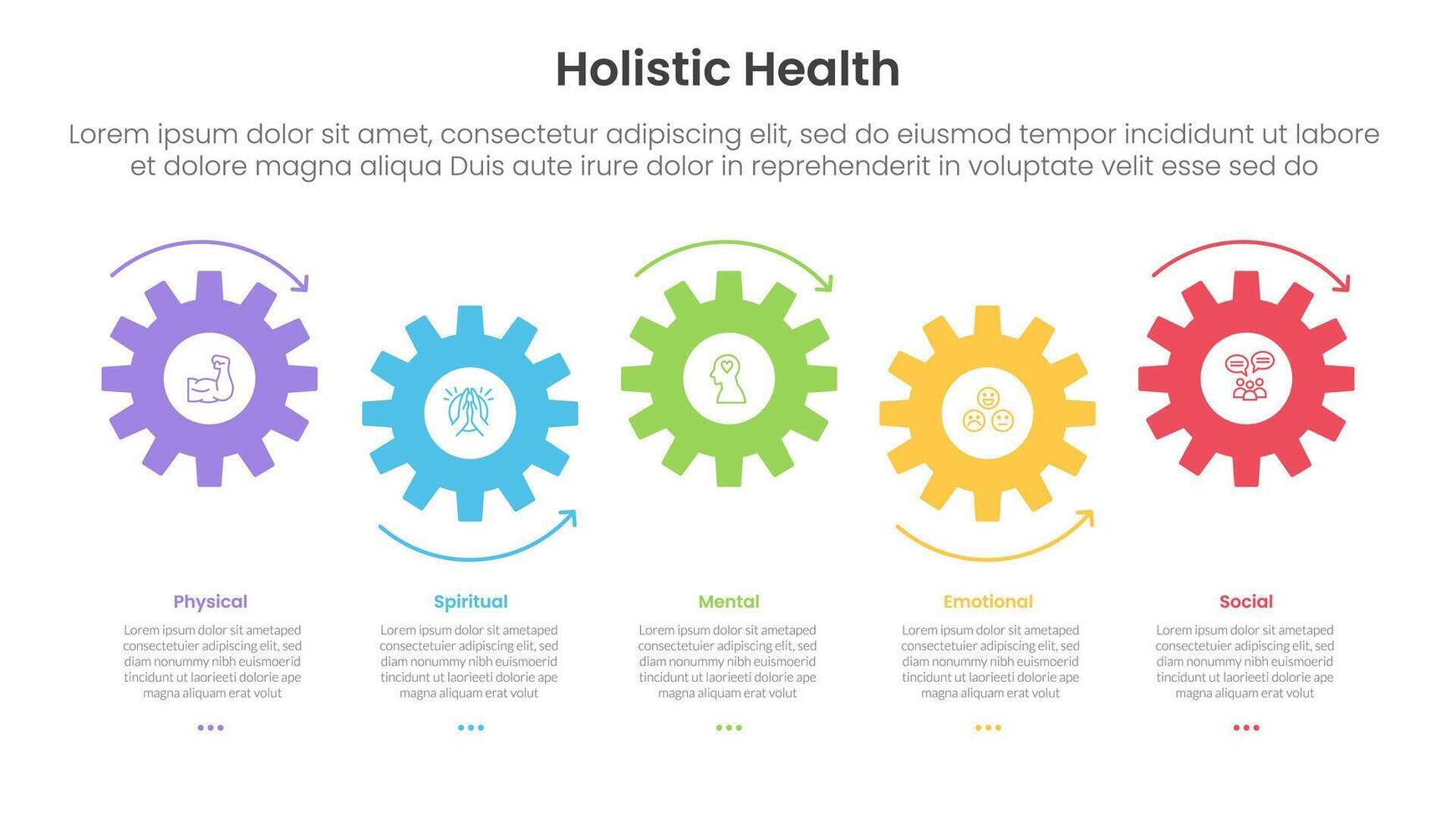 Holistic Health

Lorem ipsum dolor sit amet, consectetur adipiscing elit, sed do eiusmod tempor incididunt ut labore et dolore magna aliqua Duis aute irure dolor in reprehenderit in voluptate velit esse sed do

Physical

Lorem ipsum dolor sit ametaped consectetuier adipiscing elit, sed diam nonummy nibh euismoerid tincidunt ut laorieeti dolorie ape magna aliquam erat volut

Spiritual

Lorem ipsum dolor sit ametaped consectetuier adipiscing elit, sed diam nonummy nibh euismoerid tincidunt ut laorieeti dolorie ape magna aliquam erat volut

Mental

Lorem ipsum dolor sit ametaped consectetuier adipiscing elit, sed diam nonummy nibh euismoerid tincidunt ut laorieeti dolorie ape magna aliquam erat volut

Emotional

Lorem ipsum dolor sit ametaped consectetuier adipiscing elit, sed diam nonummy nibh euismoerid tincidunt ut laorieeti dolorie ape magna aliquam erat volut

Social

Lorem ipsum dolor sit ametaped consectetuier adipiscing elit, sed diam nonummy nibh euismoerid tincidunt ut laorieeti dolorie ape magna aliquam erat volut