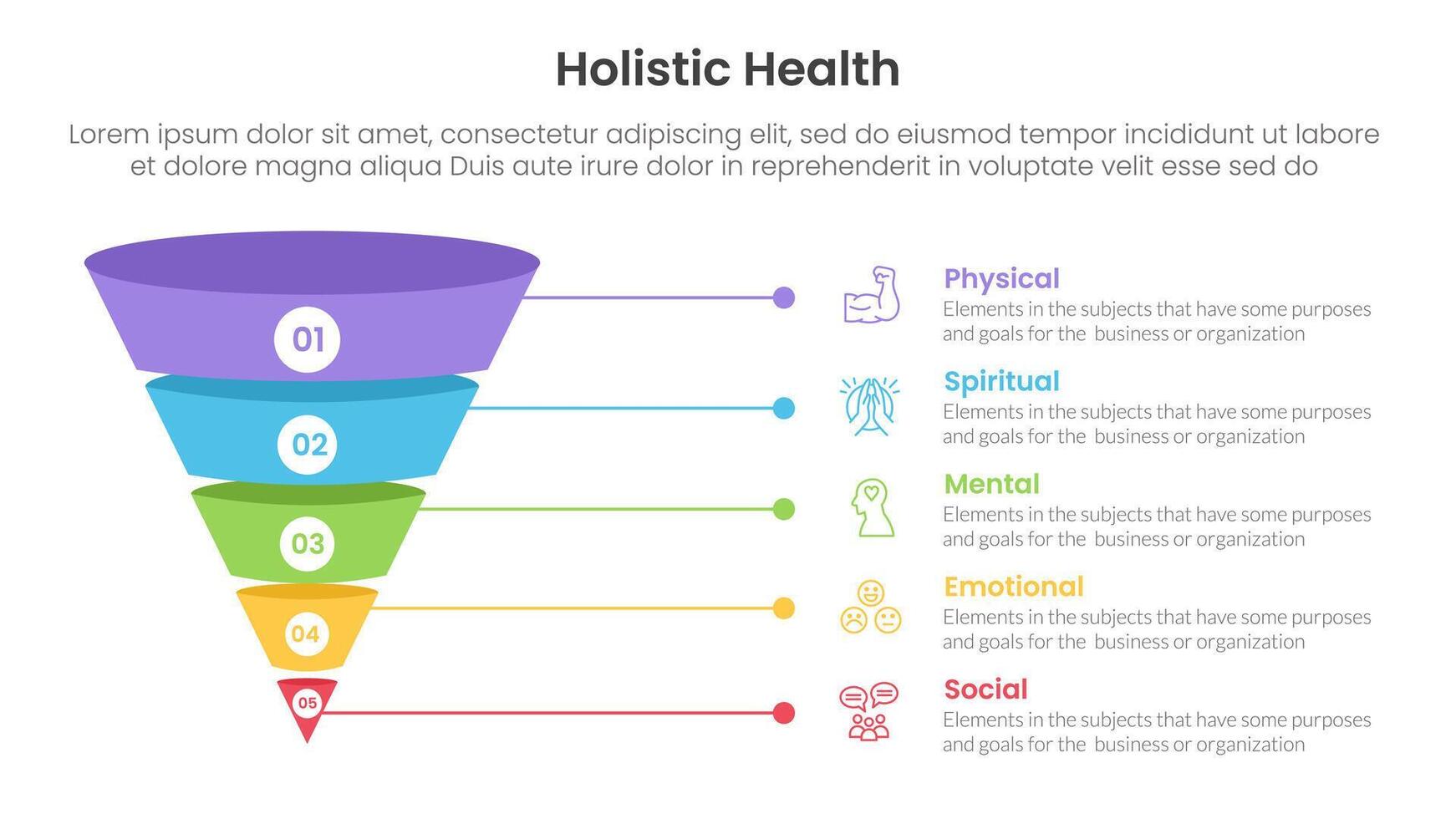 Holistic Health

Lorem ipsum dolor sit amet, consectetur adipiscing elit, sed do eiusmod tempor incididunt ut labore et dolore magna aliqua Duis aute irure dolor in reprehenderit in voluptate velit esse sed do

01

02

03

04

05

Physical
Elements in the subjects that have some purposes and goals for the business or organization

Spiritual
Elements in the subjects that have some purposes and goals for the business or organization

Mental
Elements in the subjects that have some purposes and goals for the business or organization

Emotional
Elements in the subjects that have some purposes and goals for the business or organization

Social
Elements in the subjects that have some purposes and goals for the business or organization