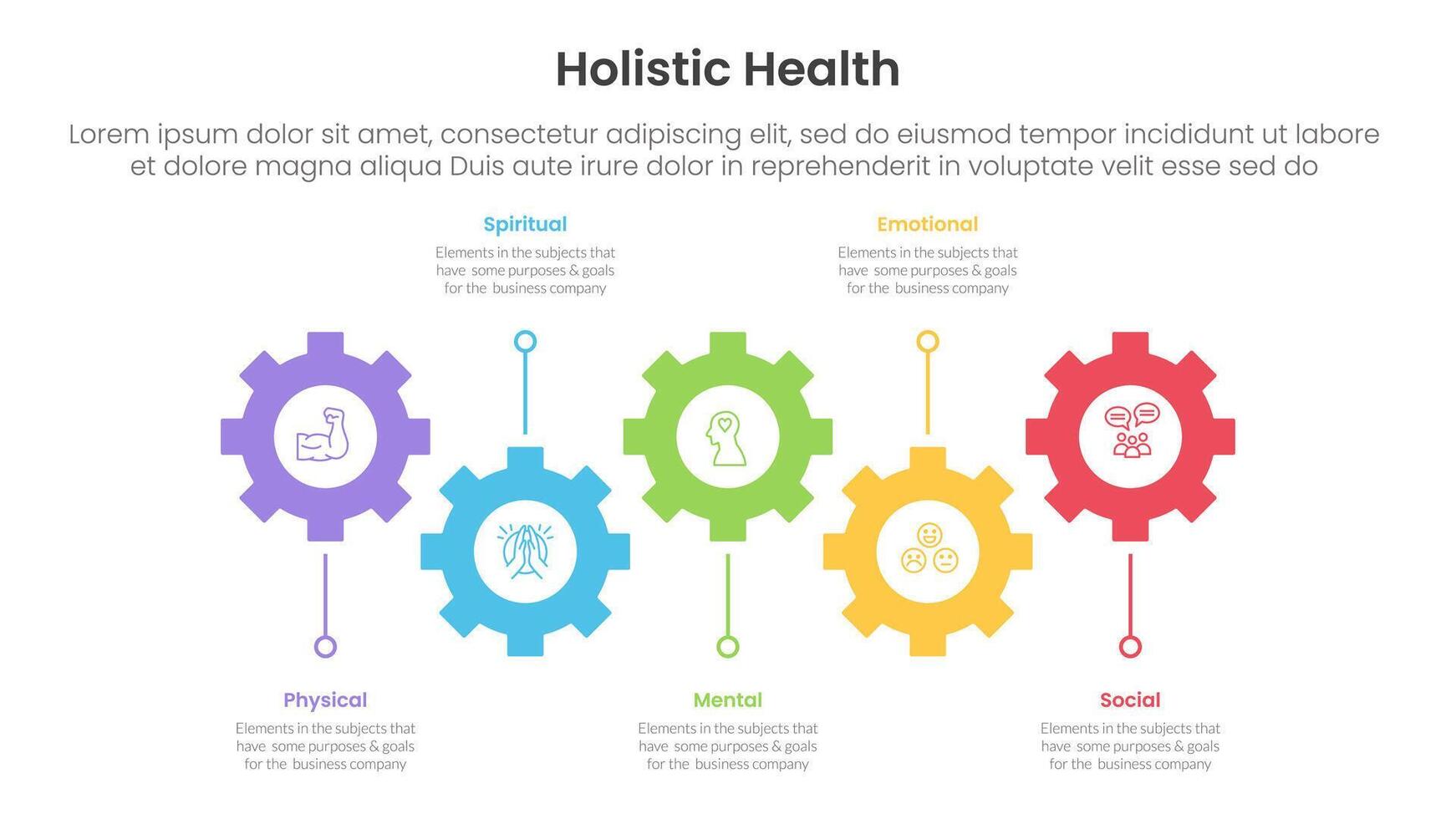 Holistic Health

Lorem ipsum dolor sit amet, consectetur adipiscing elit, sed do eiusmod tempor incididunt ut labore et dolore magna aliqua Duis aute irure dolor in reprehenderit in voluptate velit esse sed do

Spiritual
Elements in the subjects that have some purposes & goals for the business company

Emotional
Elements in the subjects that have some purposes & goals for the business company

Physical
Elements in the subjects that have some purposes & goals for the business company

Mental
Elements in the subjects that have some purposes & goals for the business company

Social
Elements in the subjects that have some purposes & goals for the business company