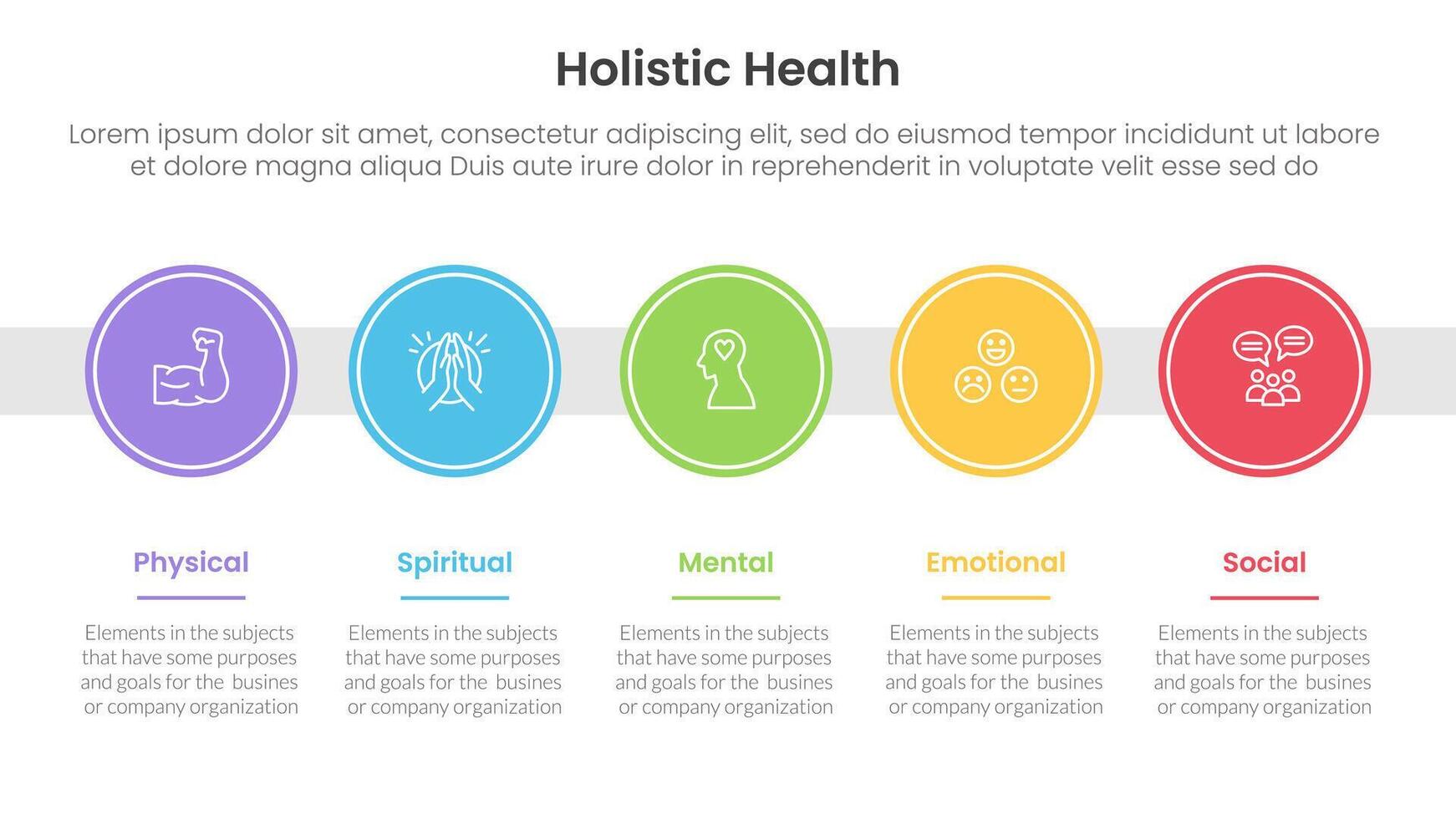 Holistic Health

Lorem ipsum dolor sit amet, consectetur adipiscing elit, sed do eiusmod tempor incididunt ut labore et dolore magna aliqua Duis aute irure dolor in reprehenderit in voluptate velit esse sed do

Physical

Elements in the subjects that have some purposes and goals for the busines or company organization

Spiritual

Elements in the subjects that have some purposes and goals for the busines or company organization

Mental

Elements in the subjects that have some purposes and goals for the busines or company organization

Emotional

Elements in the subjects that have some purposes and goals for the busines or company organization

Social

Elements in the subjects that have some purposes and goals for the busines or company organization