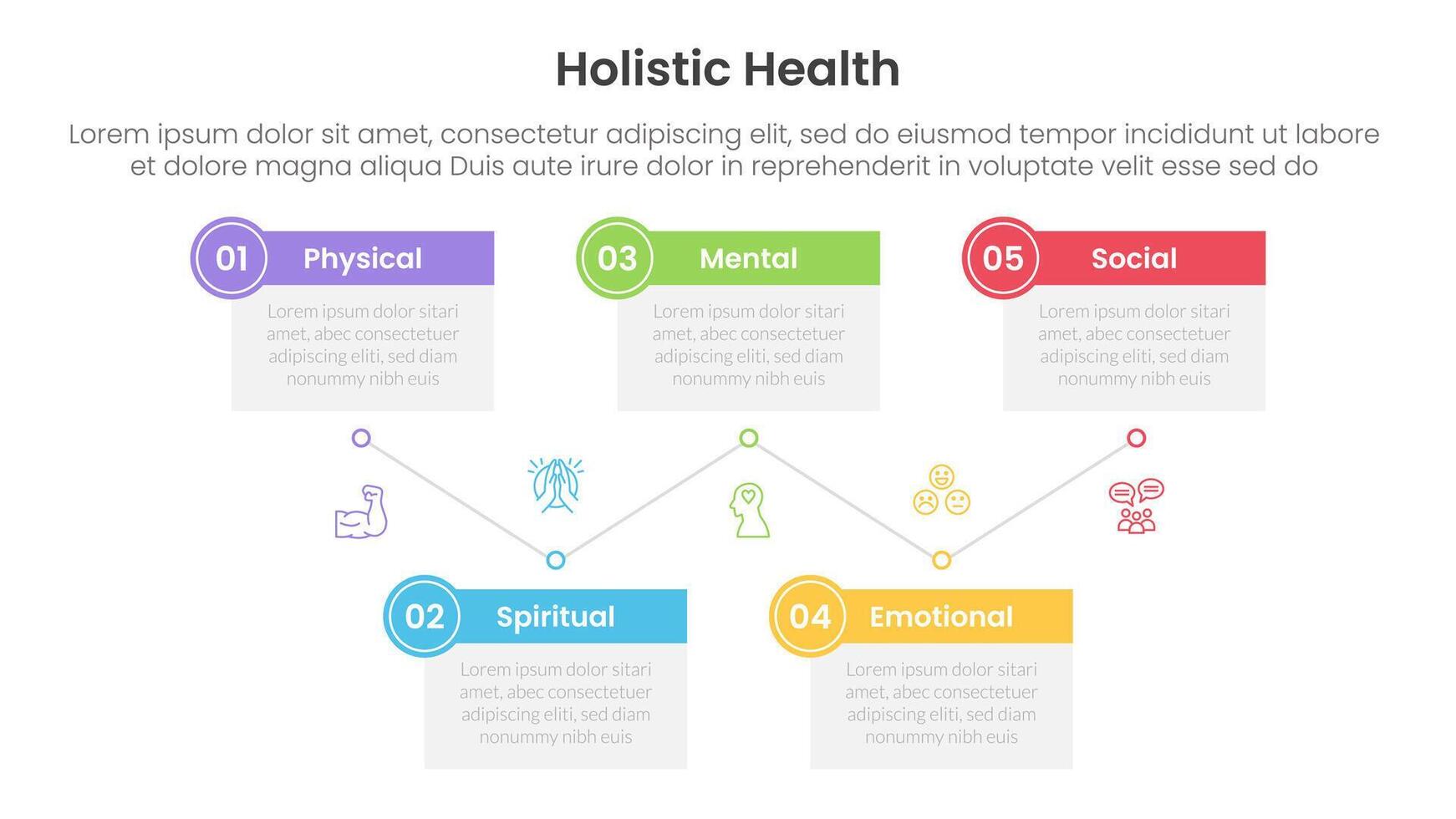 Holistic Health

Lorem ipsum dolor sit amet, consectetur adipiscing elit, sed do eiusmod tempor incididunt ut labore et dolore magna aliqua Duis aute irure dolor in reprehenderit in voluptate velit esse sed do

01 Physical

Lorem ipsum dolor sitari amet, abec consectetuer adipiscing eliti, sed diam nonummy nibh euis

03 Mental

Lorem ipsum dolor sitari amet, abec consectetuer adipiscing eliti, sed diam nonummy nibh euis

05 Social

Lorem ipsum dolor sitari amet, abec consectetuer adipiscing eliti, sed diam nonummy nibh euis

02 Spiritual

Lorem ipsum dolor sitari amet, abec consectetuer adipiscing eliti, sed diam nonummy nibh euis

04 Emotional

Lorem ipsum dolor sitari amet, abec consectetuer adipiscing eliti, sed diam nonummy nibh euis