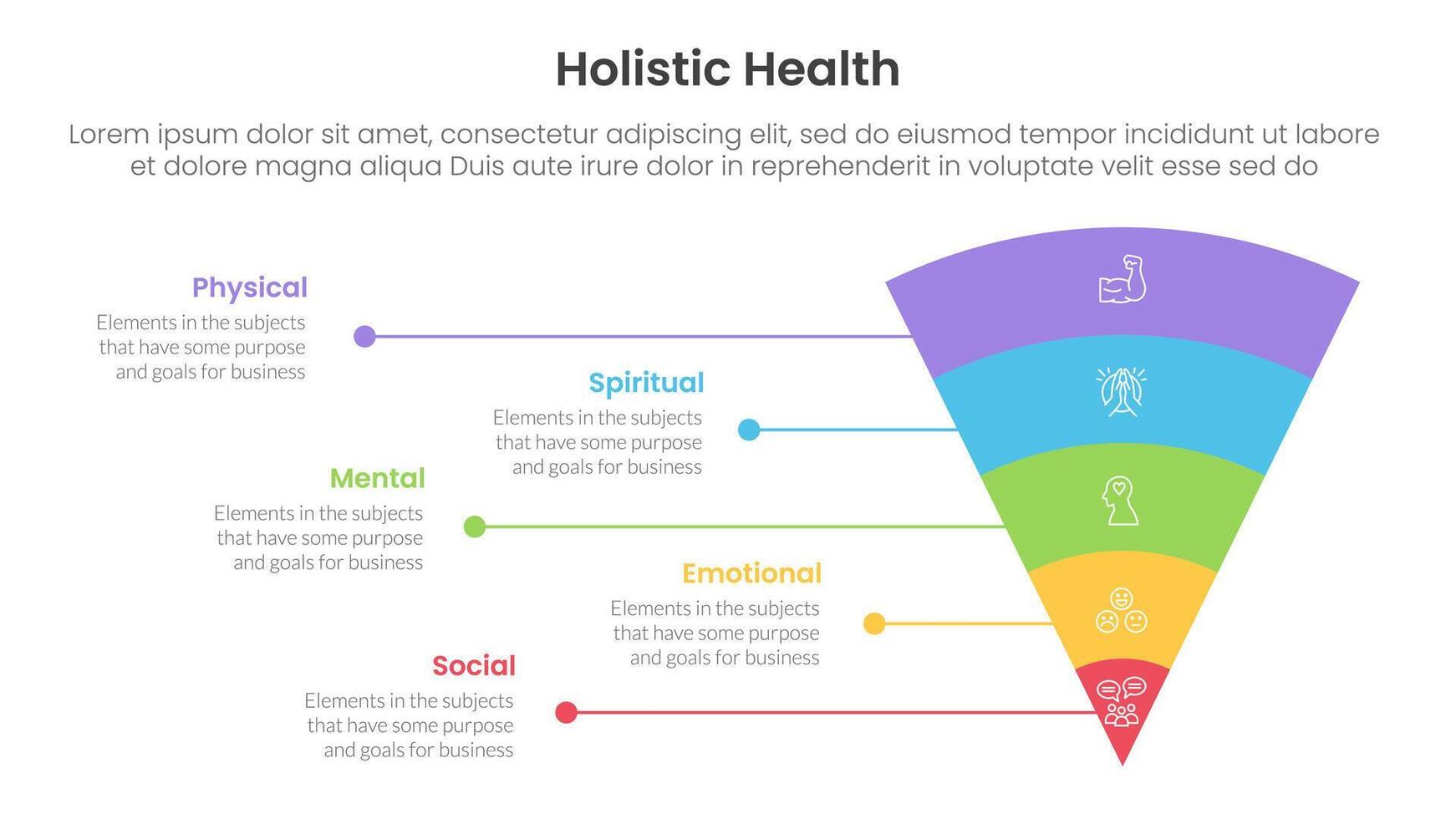 Holistic Health

Lorem ipsum dolor sit amet, consectetur adipiscing elit, sed do eiusmod tempor incididunt ut labore et dolore magna aliqua Duis aute irure dolor in reprehenderit in voluptate velit esse sed do

Physical
Elements in the subjects that have some purpose and goals for business

Spiritual
Elements in the subjects that have some purpose and goals for business

Mental
Elements in the subjects that have some purpose and goals for business

Emotional
Elements in the subjects that have some purpose and goals for business

Social
Elements in the subjects that have some purpose and goals for business