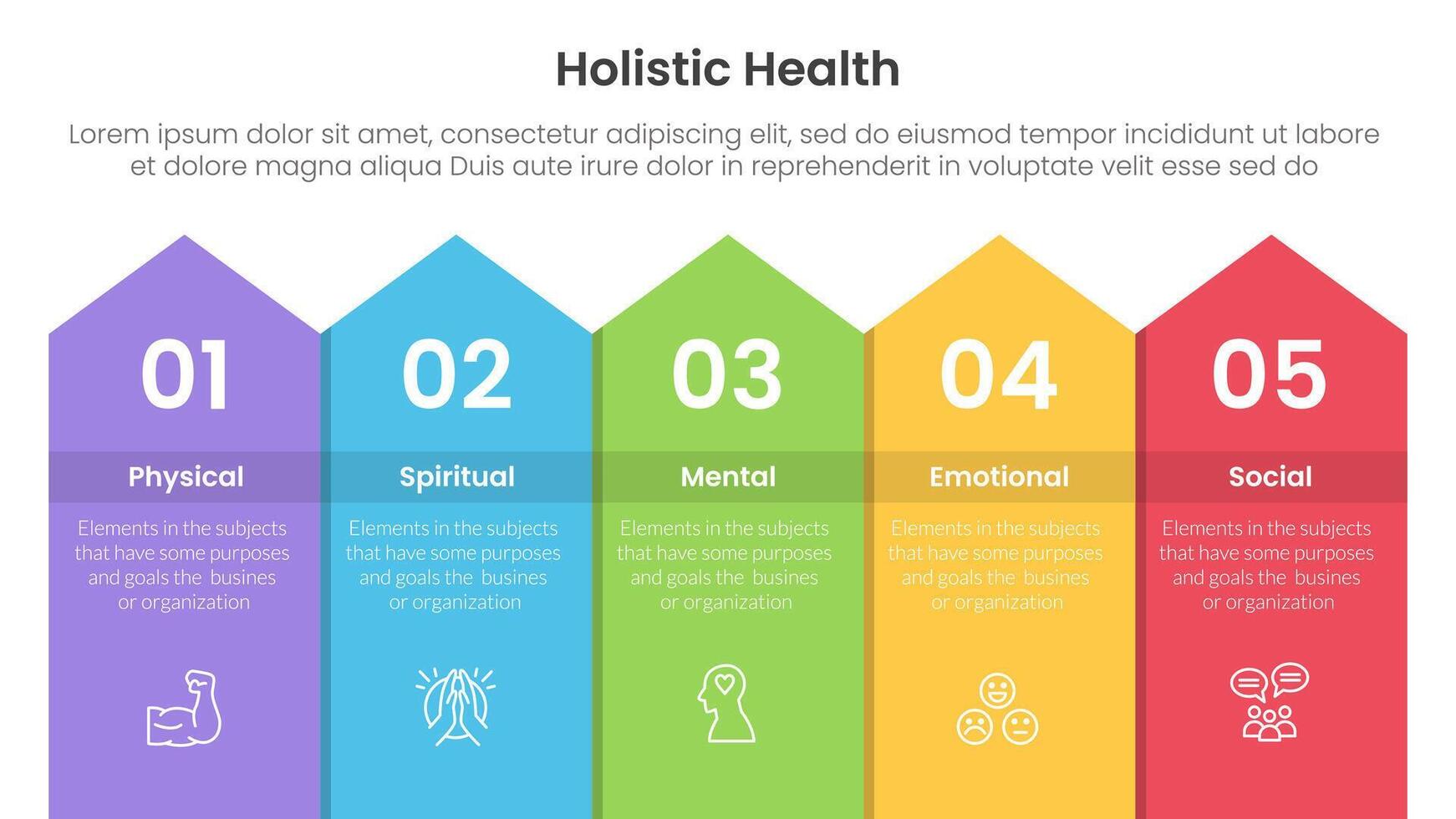 Holistic Health

Lorem ipsum dolor sit amet, consectetur adipiscing elit, sed do eiusmod tempor incididunt ut labore et dolore magna aliqua Duis aute irure dolor in reprehenderit in voluptate velit esse sed do

01

Physical

Elements in the subjects that have some purposes and goals the busines or organization

02

Spiritual

Elements in the subjects that have some purposes and goals the busines or organization

03

Mental

Elements in the subjects that have some purposes and goals the busines or organization

04

Emotional

Elements in the subjects that have some purposes and goals the busines or organization

05

Social

Elements in the subjects that have some purposes and goals the busines or organization