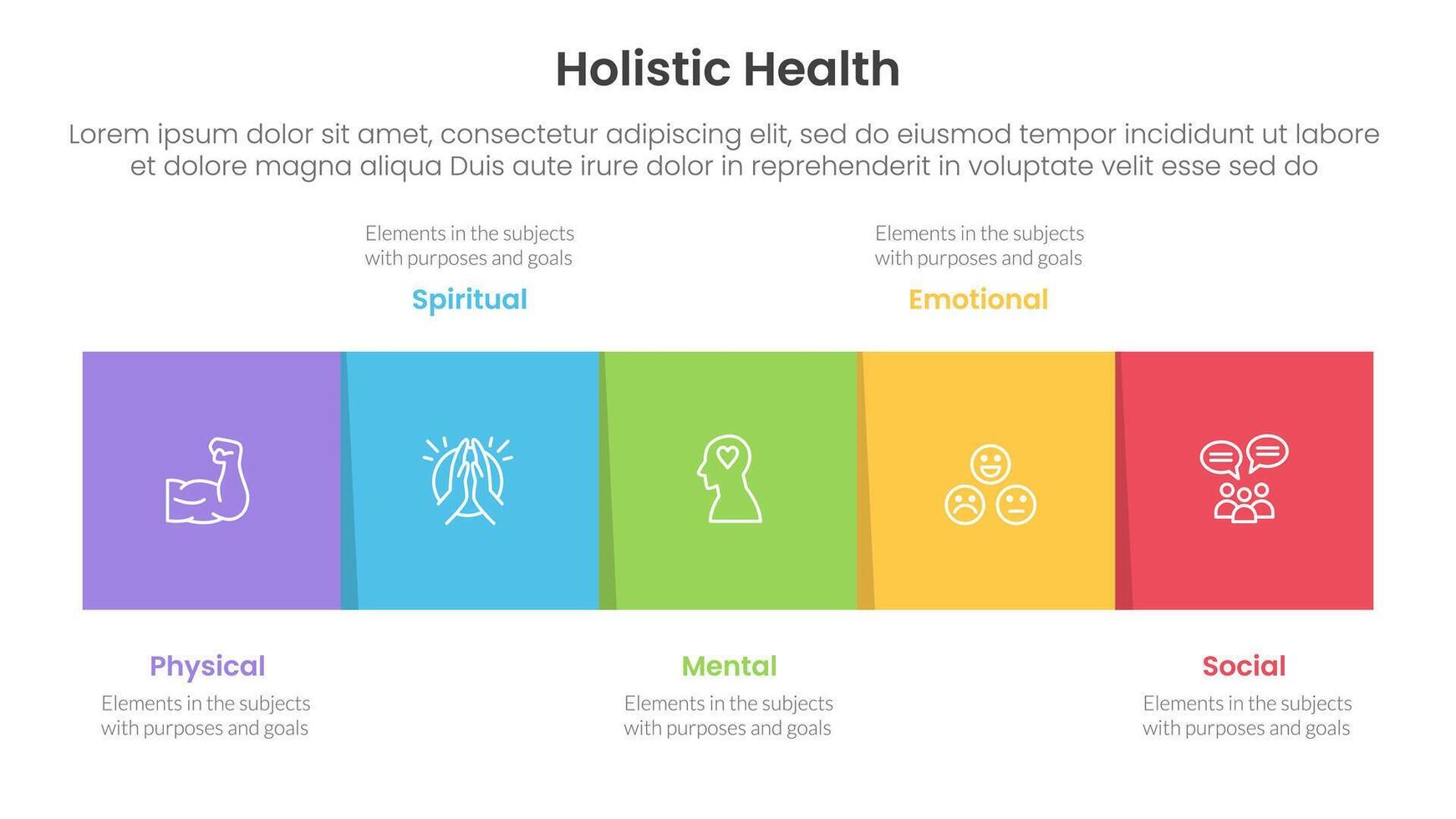 Holistic Health

Lorem ipsum dolor sit amet, consectetur adipiscing elit, sed do eiusmod tempor incididunt ut labore et dolore magna aliqua Duis aute irure dolor in reprehenderit in voluptate velit esse sed do

Elements in the subjects with purposes and goals

Spiritual

Elements in the subjects with purposes and goals

Emotional

Physical

Elements in the subjects with purposes and goals

Mental

Elements in the subjects with purposes and goals

Social

Elements in the subjects with purposes and goals