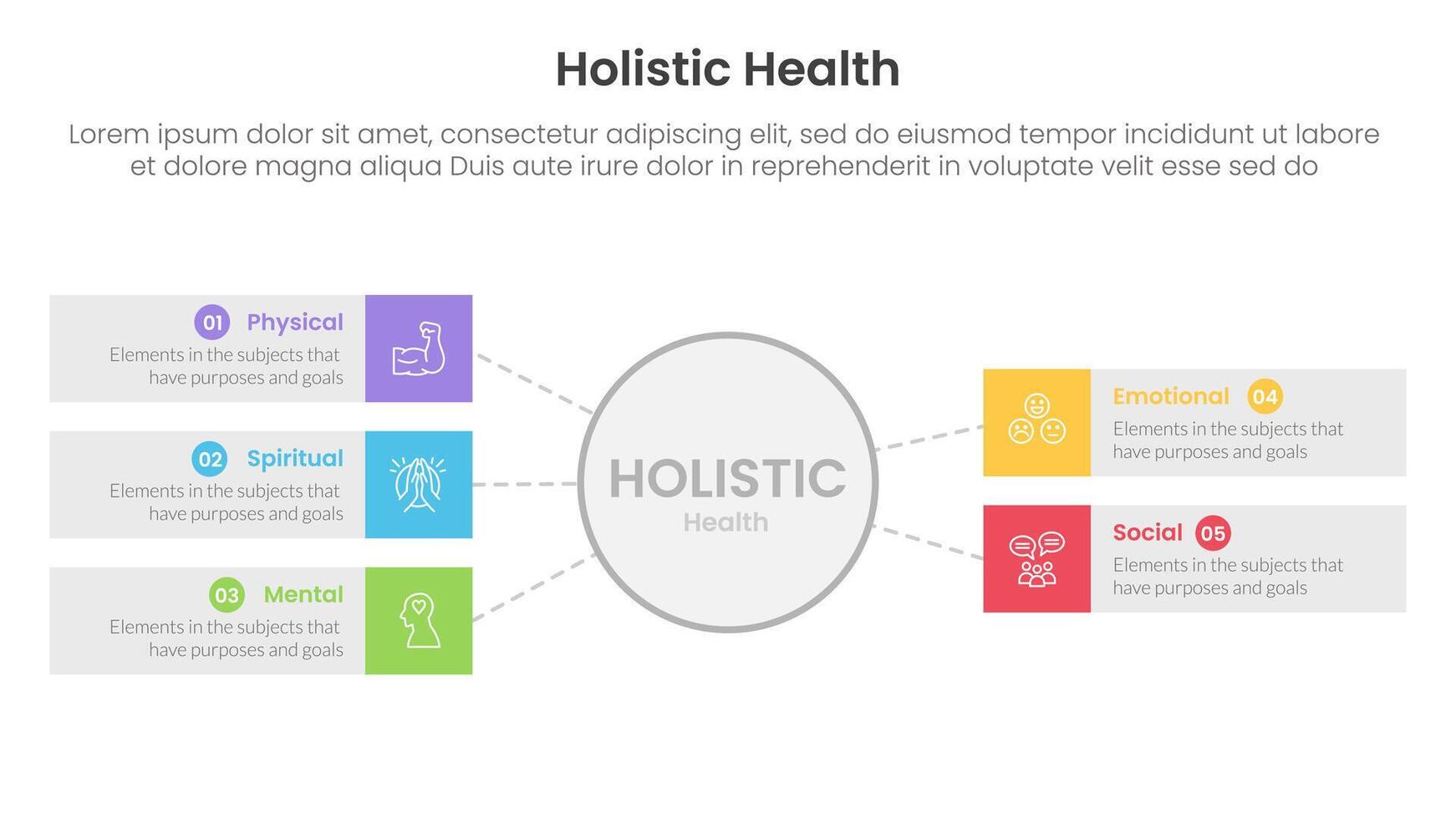 Holistic Health

Lorem ipsum dolor sit amet, consectetur adipiscing elit, sed do eiusmod tempor incididunt ut labore et dolore magna aliqua Duis aute irure dolor in reprehenderit in voluptate velit esse sed do

01 Physical
Elements in the subjects that have purposes and goals

02 Spiritual
Elements in the subjects that have purposes and goals

03 Mental
Elements in the subjects that have purposes and goals

HOLISTIC
Health

Emotional 04
Elements in the subjects that have purposes and goals

Social 05
Elements in the subjects that have purposes and goals