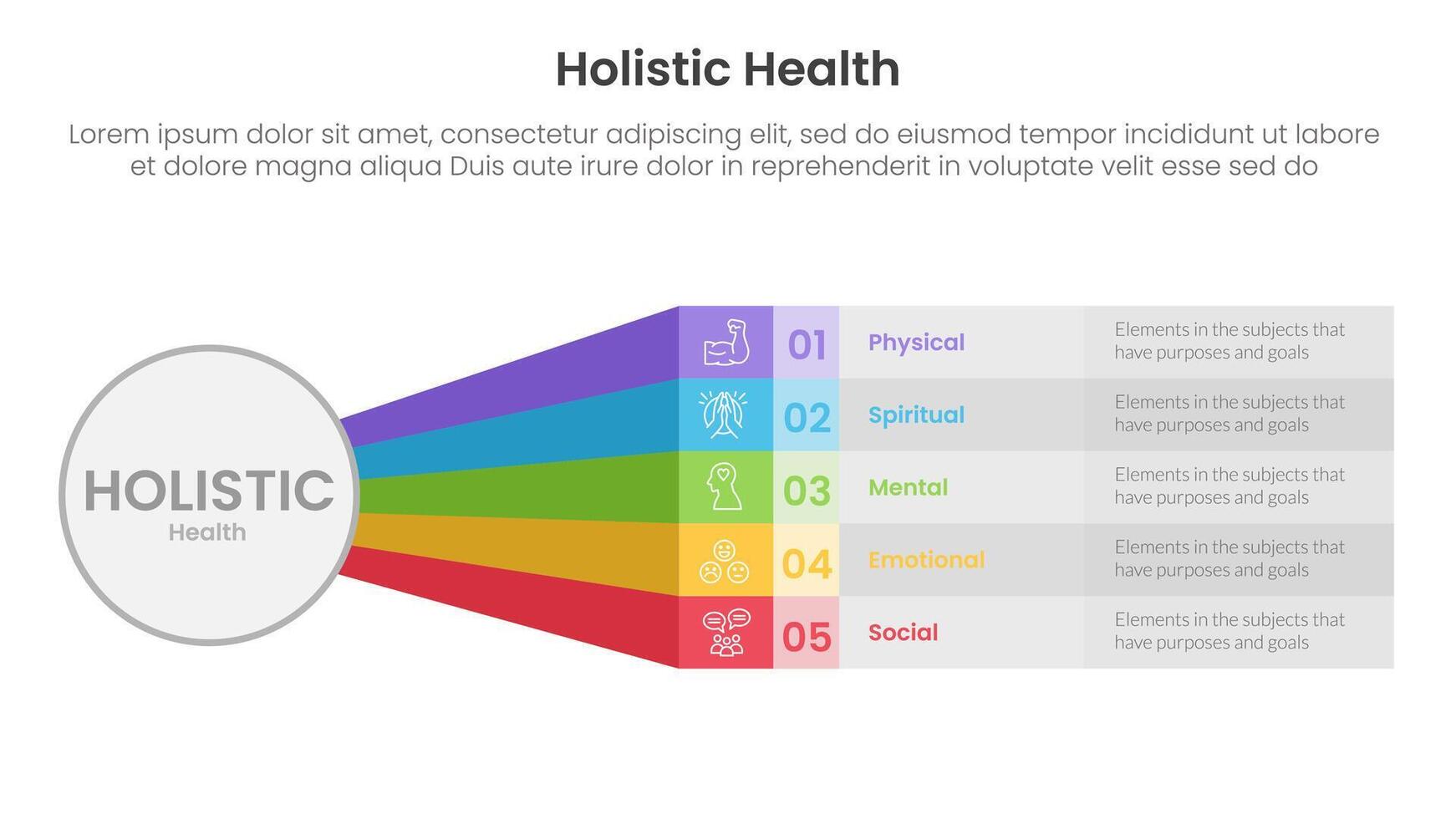 Holistic Health

Lorem ipsum dolor sit amet, consectetur adipiscing elit, sed do eiusmod tempor incididunt ut labore et dolore magna aliqua Duis aute irure dolor in reprehenderit in voluptate velit esse sed do

HOLISTIC
Health

01 Physical
Elements in the subjects that have purposes and goals

02 Spiritual
Elements in the subjects that have purposes and goals

03 Mental
Elements in the subjects that have purposes and goals

04 Emotional
Elements in the subjects that have purposes and goals

05 Social
Elements in the subjects that have purposes and goals