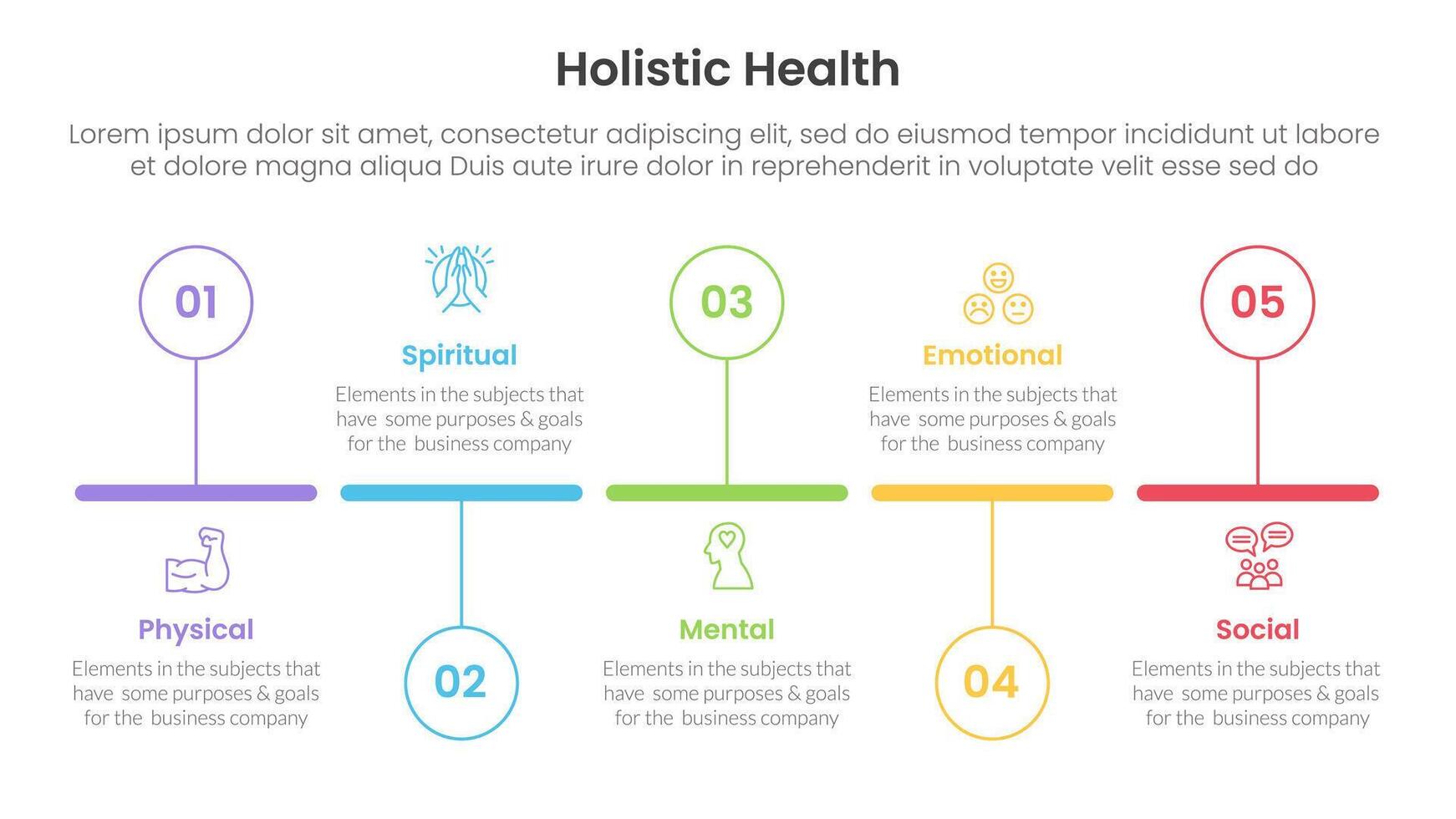 Holistic Health

Lorem ipsum dolor sit amet, consectetur adipiscing elit, sed do eiusmod tempor incididunt ut labore et dolore magna aliqua Duis aute irure dolor in reprehenderit in voluptate velit esse sed do

01

Physical

Elements in the subjects that have some purposes & goals for the business company

Spiritual

Elements in the subjects that have some purposes & goals for the business company

02

03

Mental

Elements in the subjects that have some purposes & goals for the business company

Emotional

Elements in the subjects that have some purposes & goals for the business company

04

05

Social

Elements in the subjects that have some purposes & goals for the business company