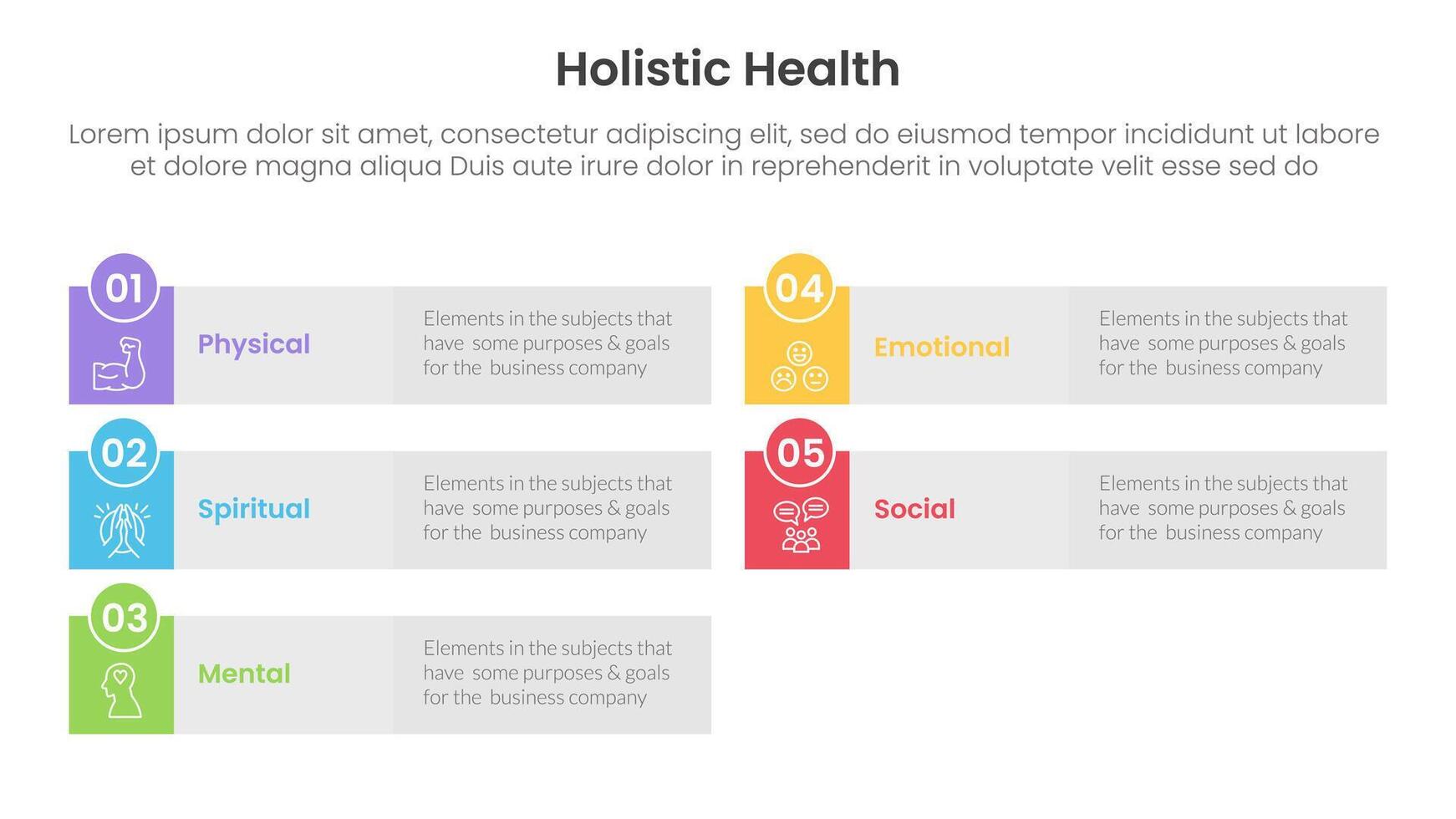 Holistic Health

Lorem ipsum dolor sit amet, consectetur adipiscing elit, sed do eiusmod tempor incididunt ut labore et dolore magna aliqua Duis aute irure dolor in reprehenderit in voluptate velit esse sed do

01
Physical
Elements in the subjects that have some purposes & goals for the business company

02
Spiritual
Elements in the subjects that have some purposes & goals for the business company

03
Mental
Elements in the subjects that have some purposes & goals for the business company

04
Emotional
Elements in the subjects that have some purposes & goals for the business company

05
Social
Elements in the subjects that have some purposes & goals for the business company