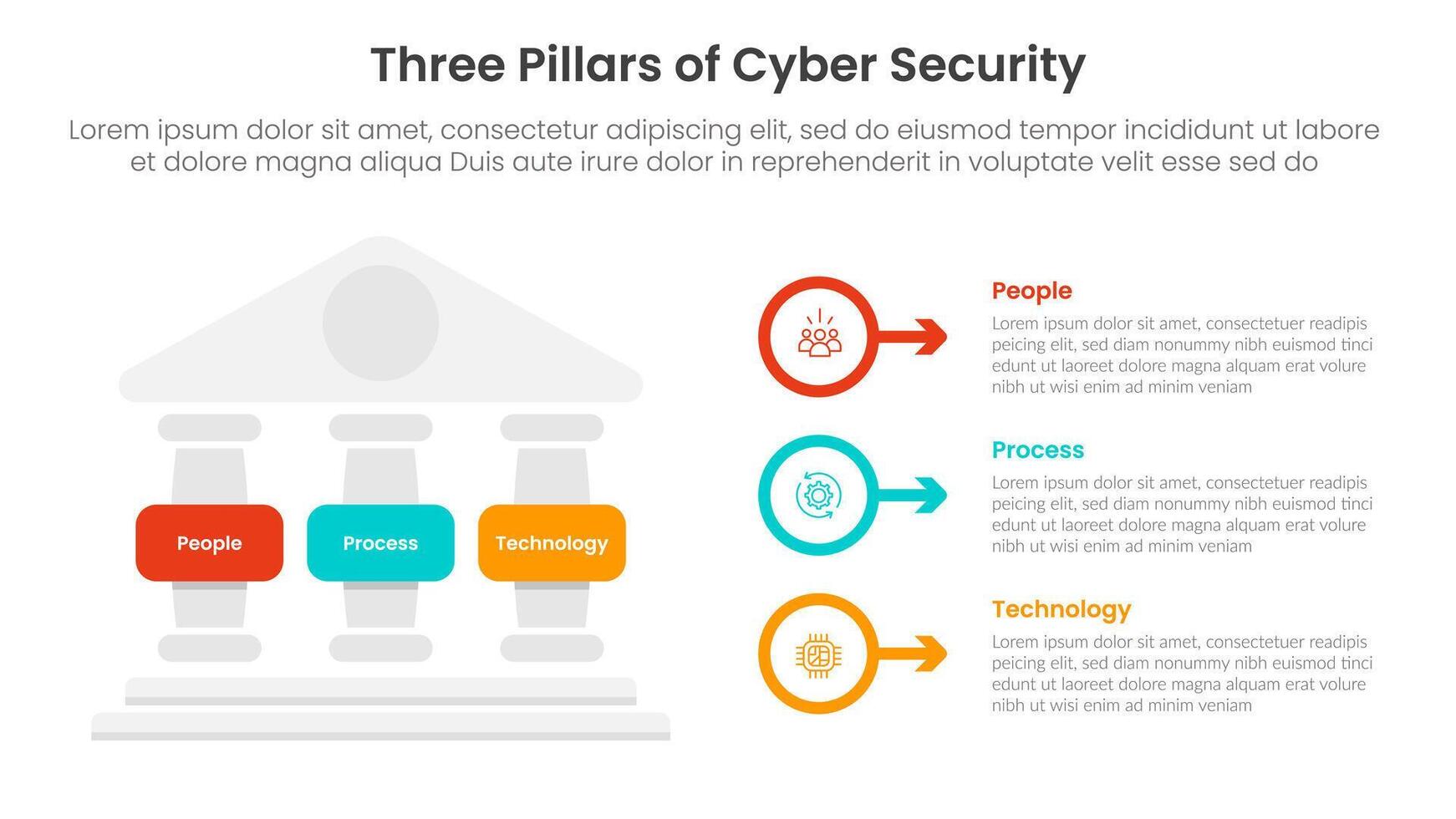 Three Pillars of Cyber Security

Lorem ipsum dolor sit amet, consectetur adipiscing elit, sed do eiusmod tempor incididunt ut labore et dolore magna aliqua Duis aute irure dolor in reprehenderit in voluptate velit esse sed do

People

Process

Technology

People

Lorem ipsum dolor sit amet, consectetuer readipis peicing elit, sed diam nonummy nibh euismod tinci edunt ut laoreet dolore magna alquam erat volure nibh ut wisi enim ad minim veniam

Process

Lorem ipsum dolor sit amet, consectetuer readipis peicing elit, sed diam nonummy nibh euismod tinci edunt ut laoreet dolore magna alquam erat volure nibh ut wisi enim ad minim veniam

Technology

Lorem ipsum dolor sit amet, consectetuer readipis peicing elit, sed diam nonummy nibh euismod tinci edunt ut laoreet dolore magna alquam erat volure nibh ut wisi enim ad minim veniam