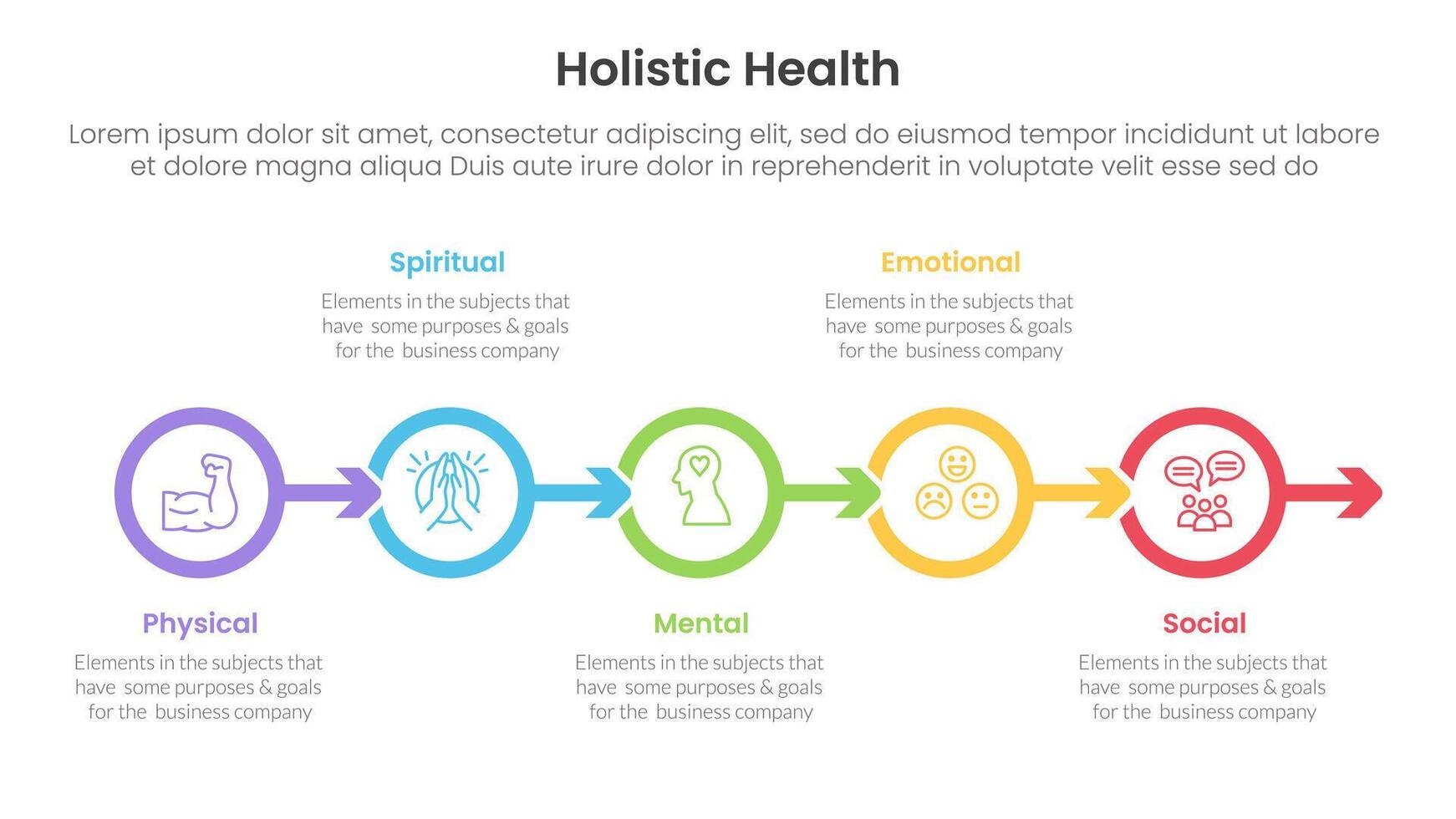 Holistic Health

Lorem ipsum dolor sit amet, consectetur adipiscing elit, sed do eiusmod tempor incididunt ut labore et dolore magna aliqua Duis aute irure dolor in reprehenderit in voluptate velit esse sed do

Spiritual
Elements in the subjects that have some purposes & goals for the business company

Emotional
Elements in the subjects that have some purposes & goals for the business company

Physical
Elements in the subjects that have some purposes & goals for the business company

Mental
Elements in the subjects that have some purposes & goals for the business company

Social
Elements in the subjects that have some purposes & goals for the business company