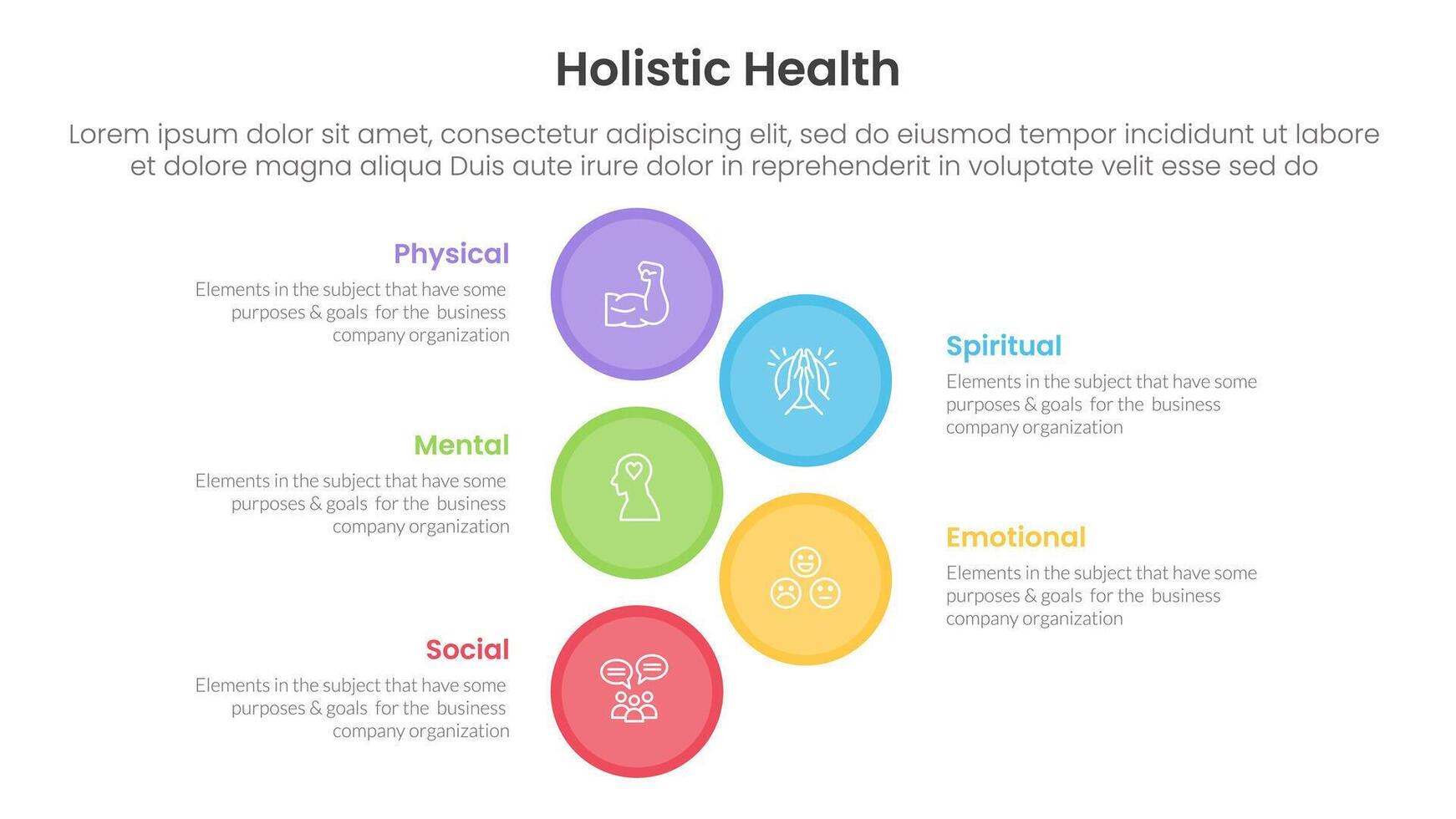 Holistic Health

Lorem ipsum dolor sit amet, consectetur adipiscing elit, sed do eiusmod tempor incididunt ut labore et dolore magna aliqua Duis aute irure dolor in reprehenderit in voluptate velit esse sed do

Physical
Elements in the subject that have some purposes & goals for the business company organization

Spiritual
Elements in the subject that have some purposes & goals for the business company organization

Mental
Elements in the subject that have some purposes & goals for the business company organization

Emotional
Elements in the subject that have some purposes & goals for the business company organization

Social
Elements in the subject that have some purposes & goals for the business company organization